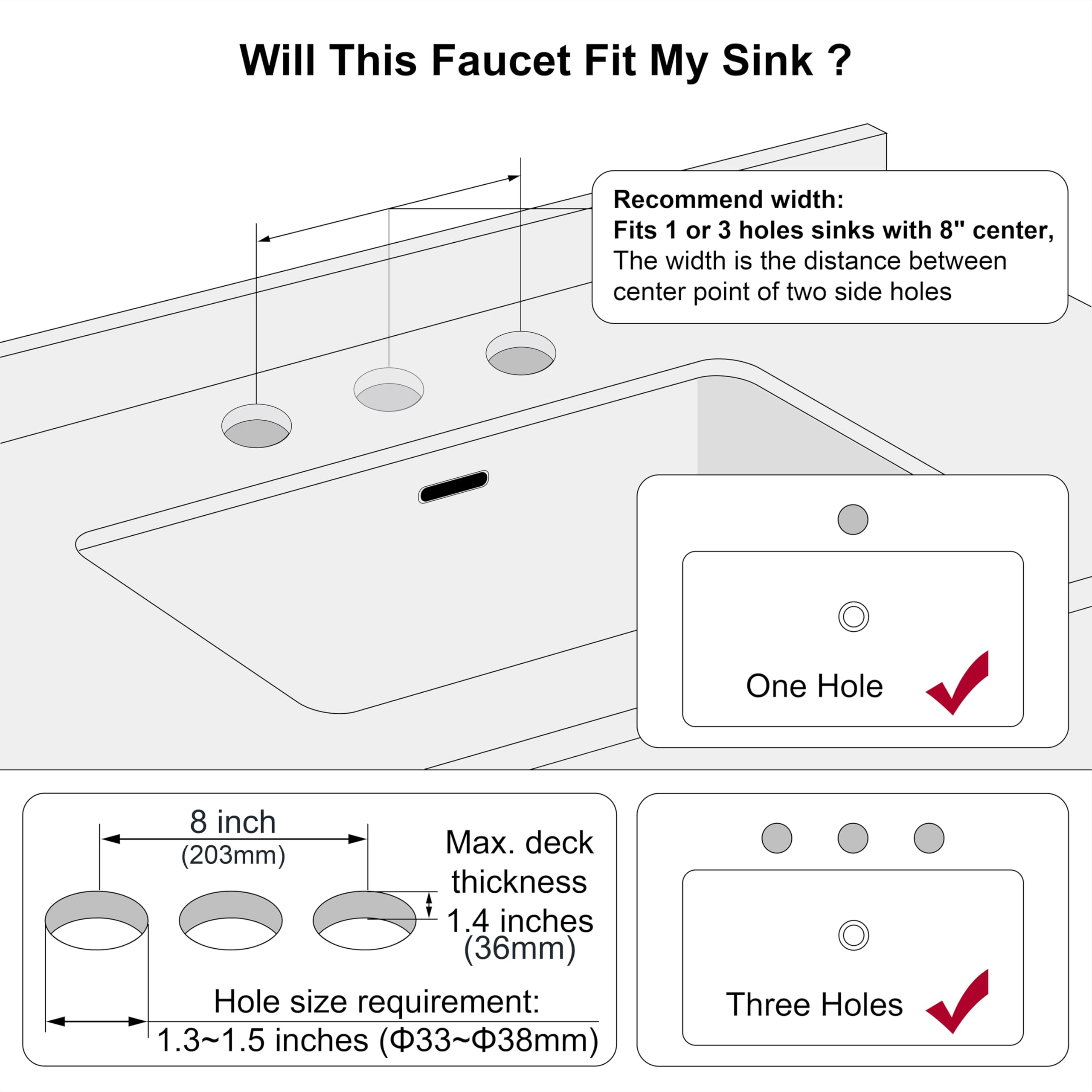 Will This Faucet Fit My Sink ?

Recommend width:
Fits 1 or 3 holes sinks with 8" center,
The width is the distance between center point of two side holes

One Hole

8 inch
(203mm)

Max. deck thickness
1.4 inches
(36mm)

Hole size requirement:
1.3~1.5 inches (Φ33~Φ38mm)

Three Holes