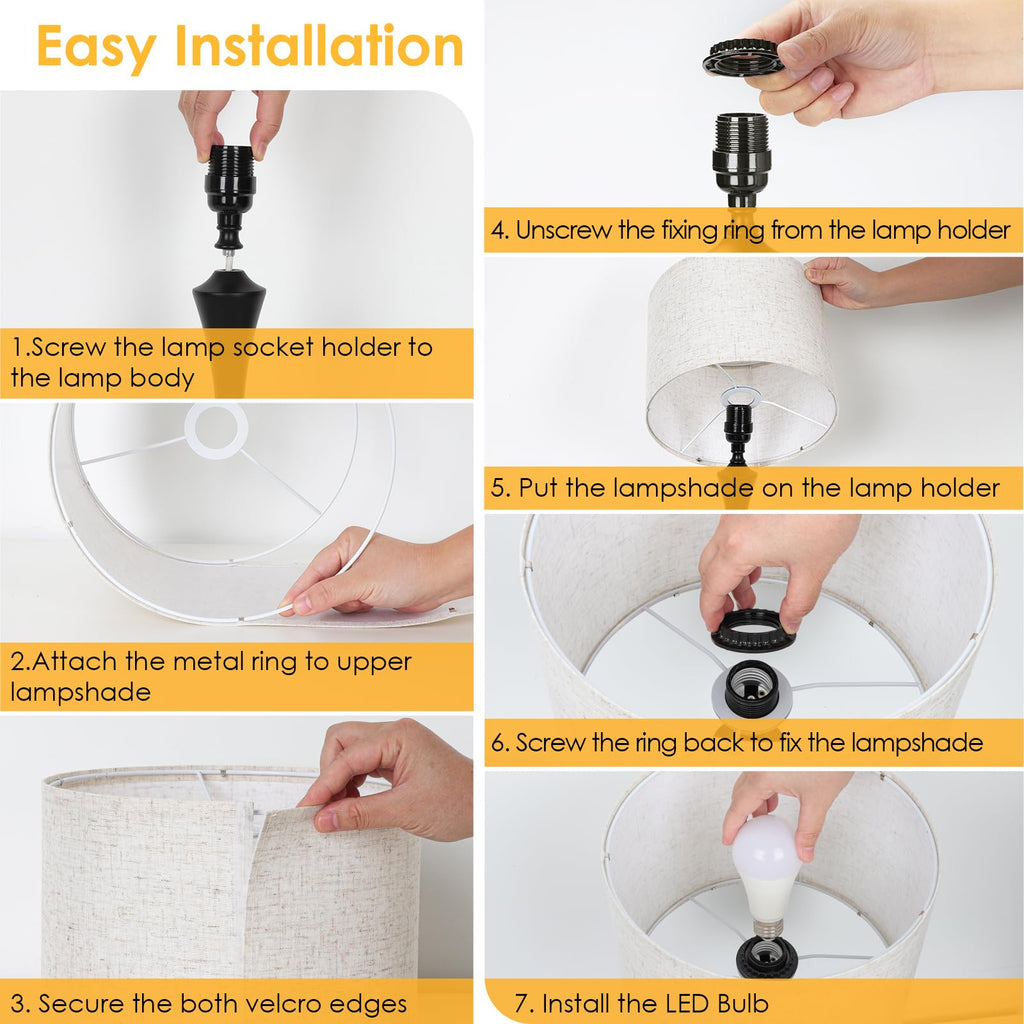 Easy Installation

1.Screw the lamp socket holder to the lamp body

2.Attach the metal ring to upper lampshade

3. Secure the both velcro edges

4. Unscrew the fixing ring from the lamp holder

5. Put the lampshade on the lamp holder

6. Screw the ring back to fix the lampshade

7. Install the LED Bulb