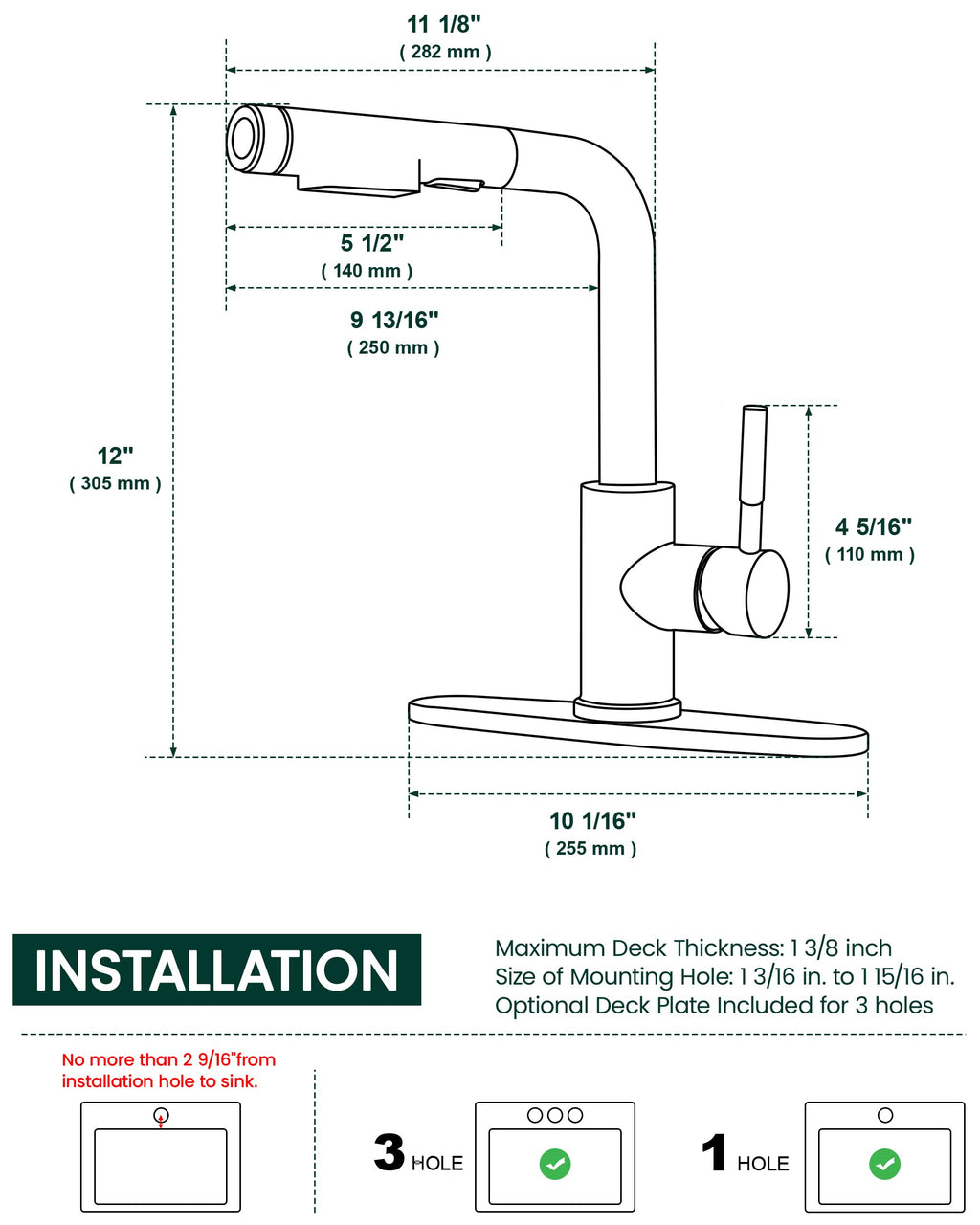 11 1/8"
( 282 mm )

5 1/2"
( 140 mm )

9 13/16"
( 250 mm )

12"
( 305 mm )

4 5/16"
( 110 mm )

10 1/16"
( 255 mm )

INSTALLATION

Maximum Deck Thickness: 1 3/8 inch
Size of Mounting Hole: 1 3/16 in. to 1 15/16 in.
Optional Deck Plate Included for 3 holes

No more than 2 9/16"from installation hole to sink.

3 HOLE

1 HOLE