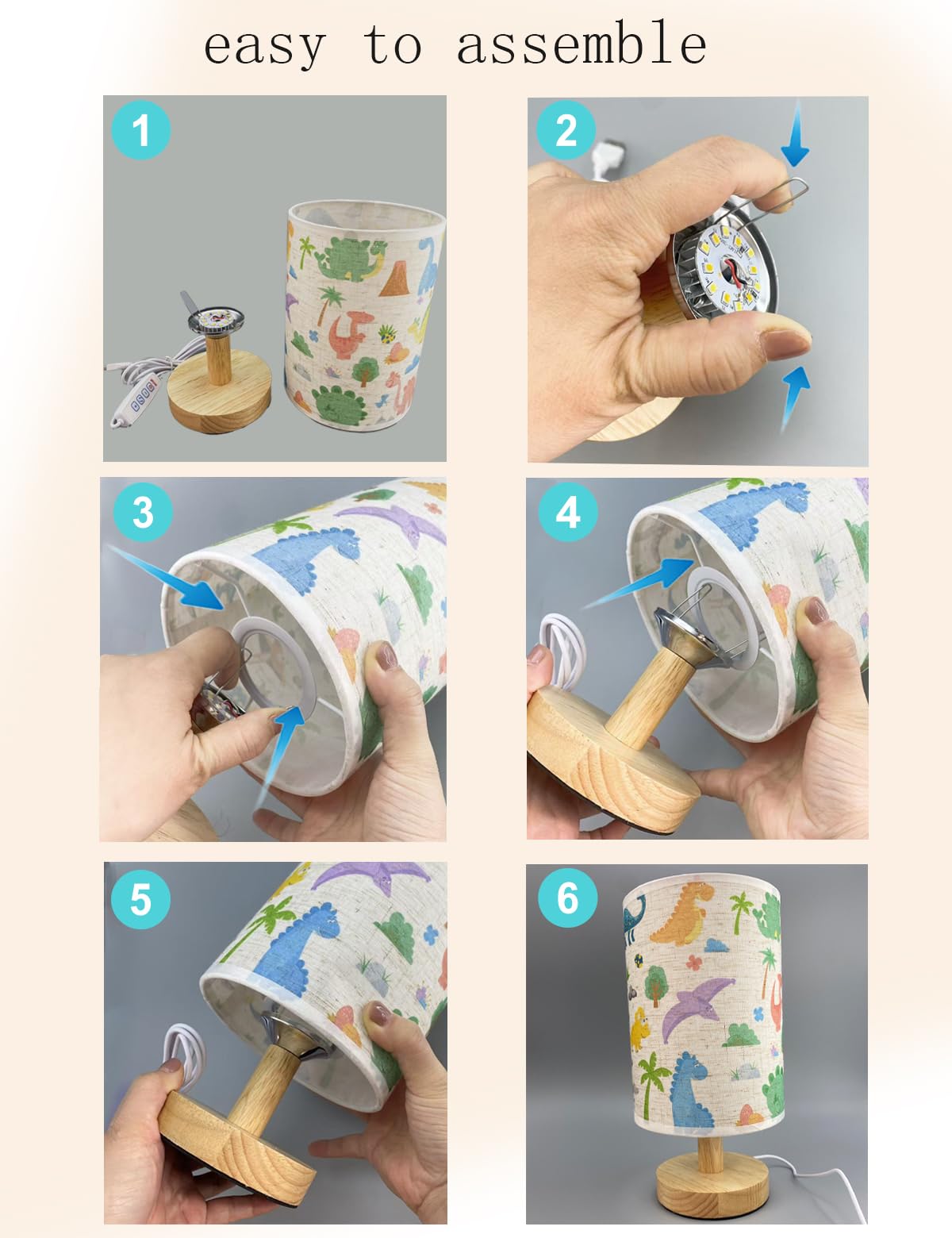 easy to assemble

1

2

3

4

5

6