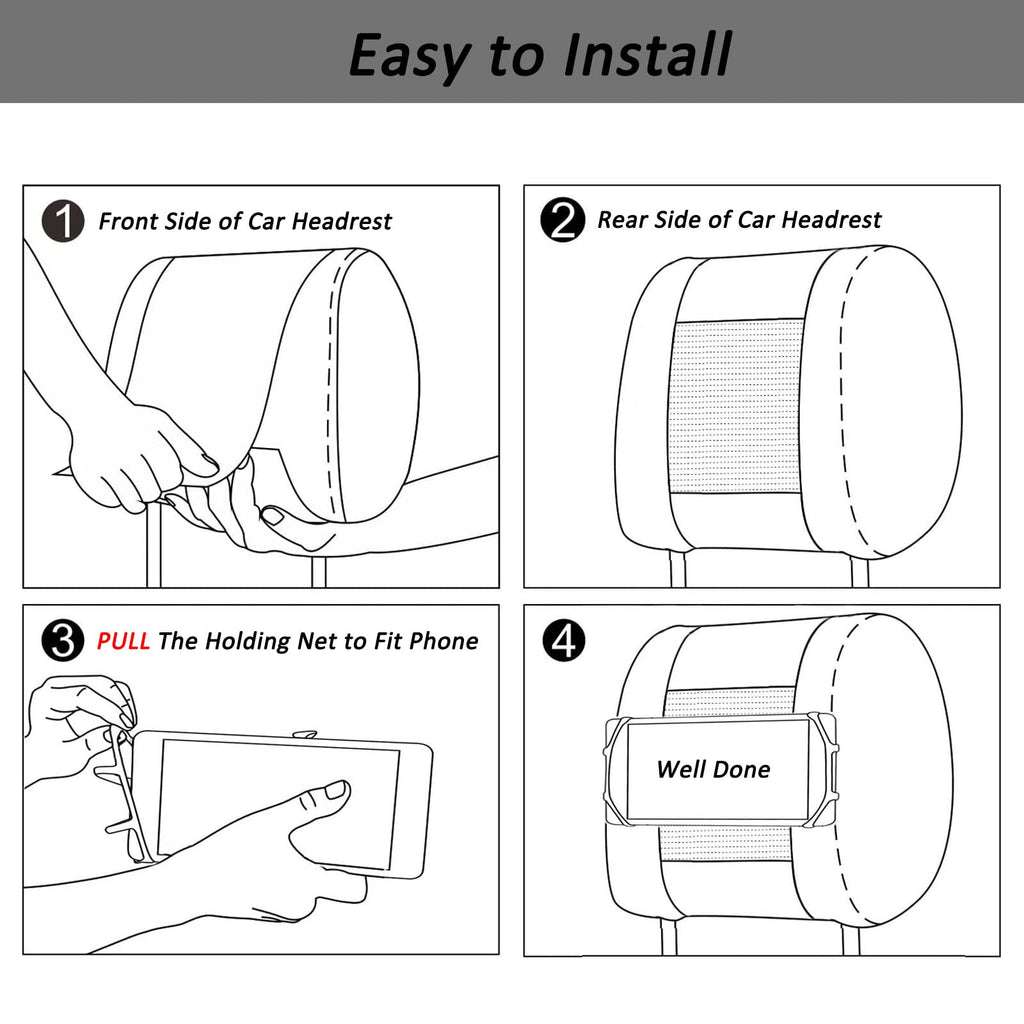 Easy to Install

1 Front Side of Car Headrest

2 Rear Side of Car Headrest

3 PULL The Holding Net to Fit Phone

4

Well Done