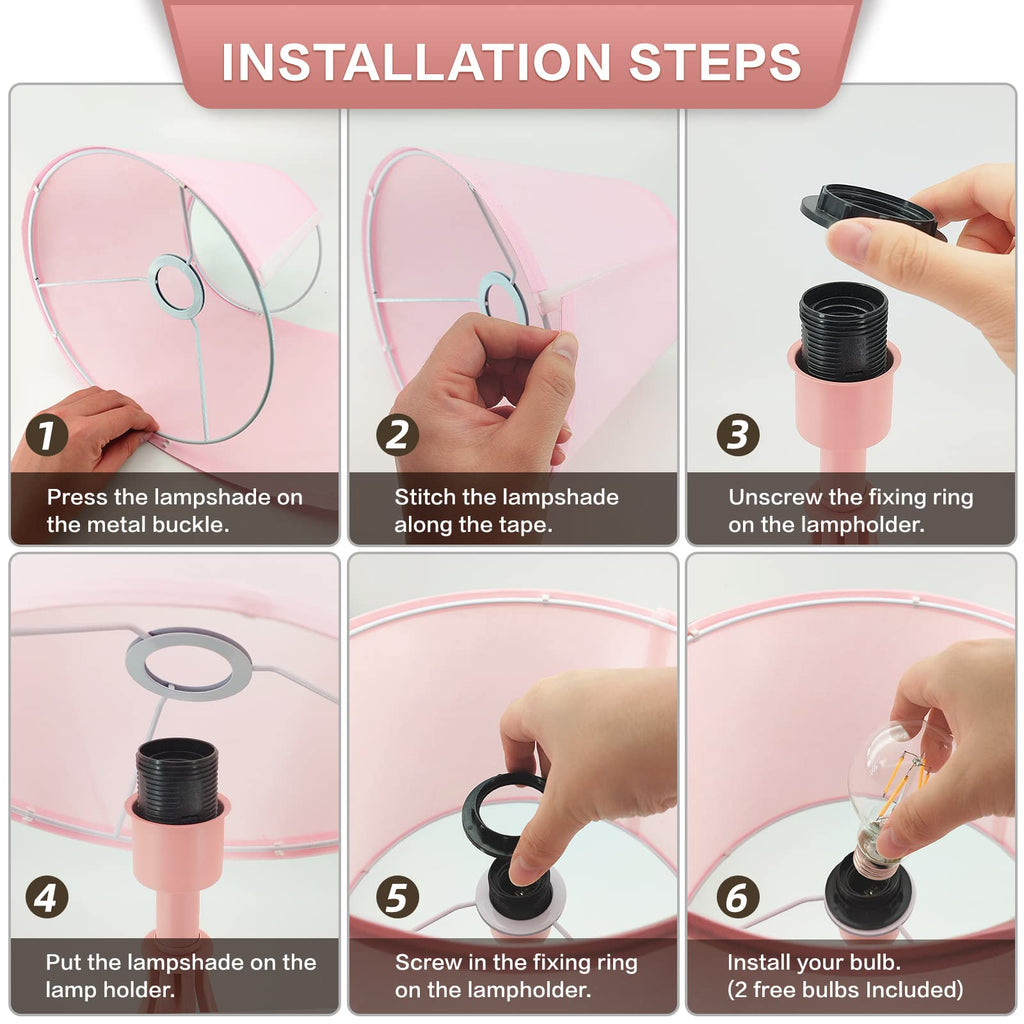 INSTALLATION STEPS

1
Press the lampshade on the metal buckle.

2
Stitch the lampshade along the tape.

3
Unscrew the fixing ring on the lampholder.

4
Put the lampshade on the lamp holder.

5
Screw in the fixing ring on the lampholder.

6
Install your bulb. (2 free bulbs Included)