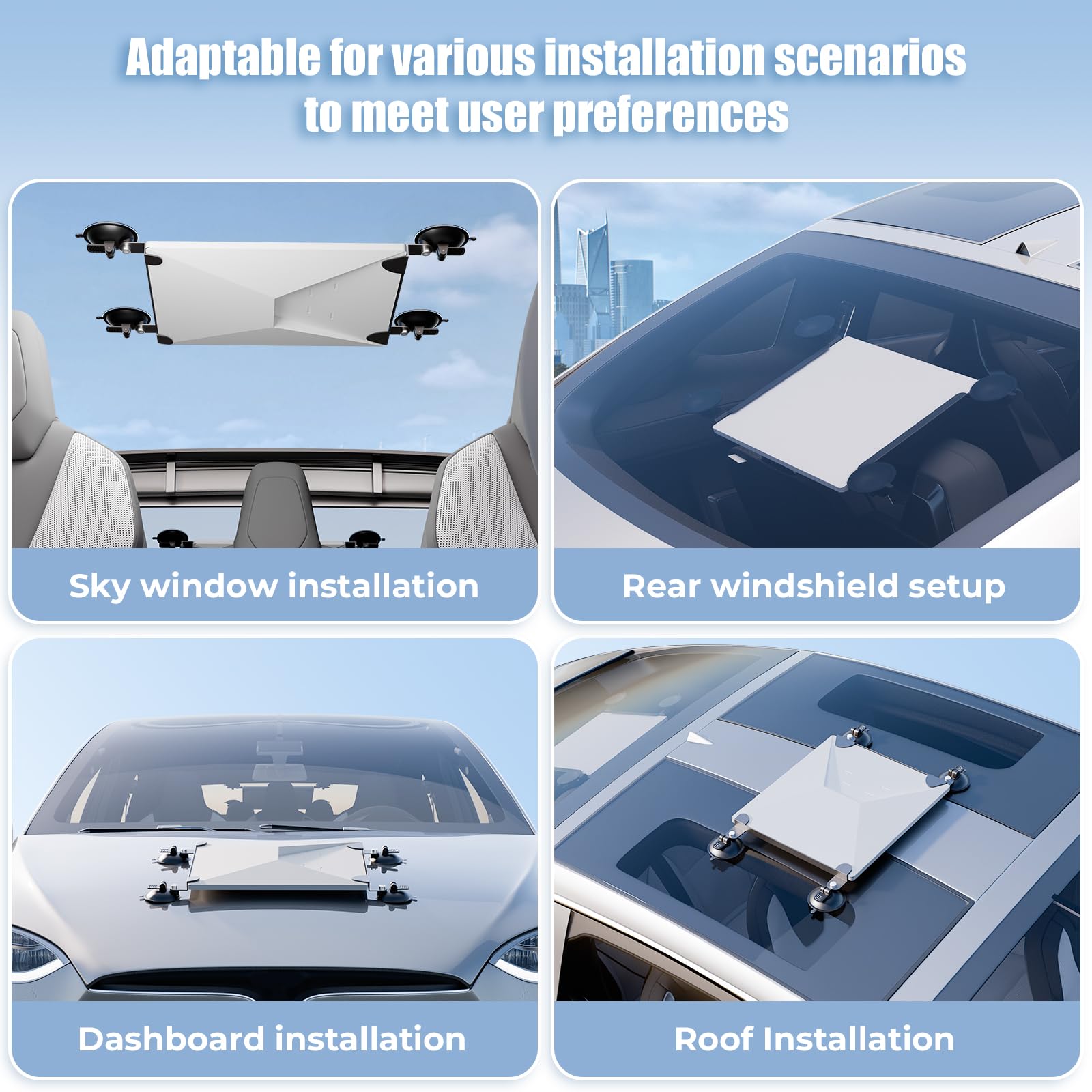 Adaptable for various installation scenarios to meet user preferences

Sky window installation

Rear windshield setup

Dashboard installation

Roof Installation