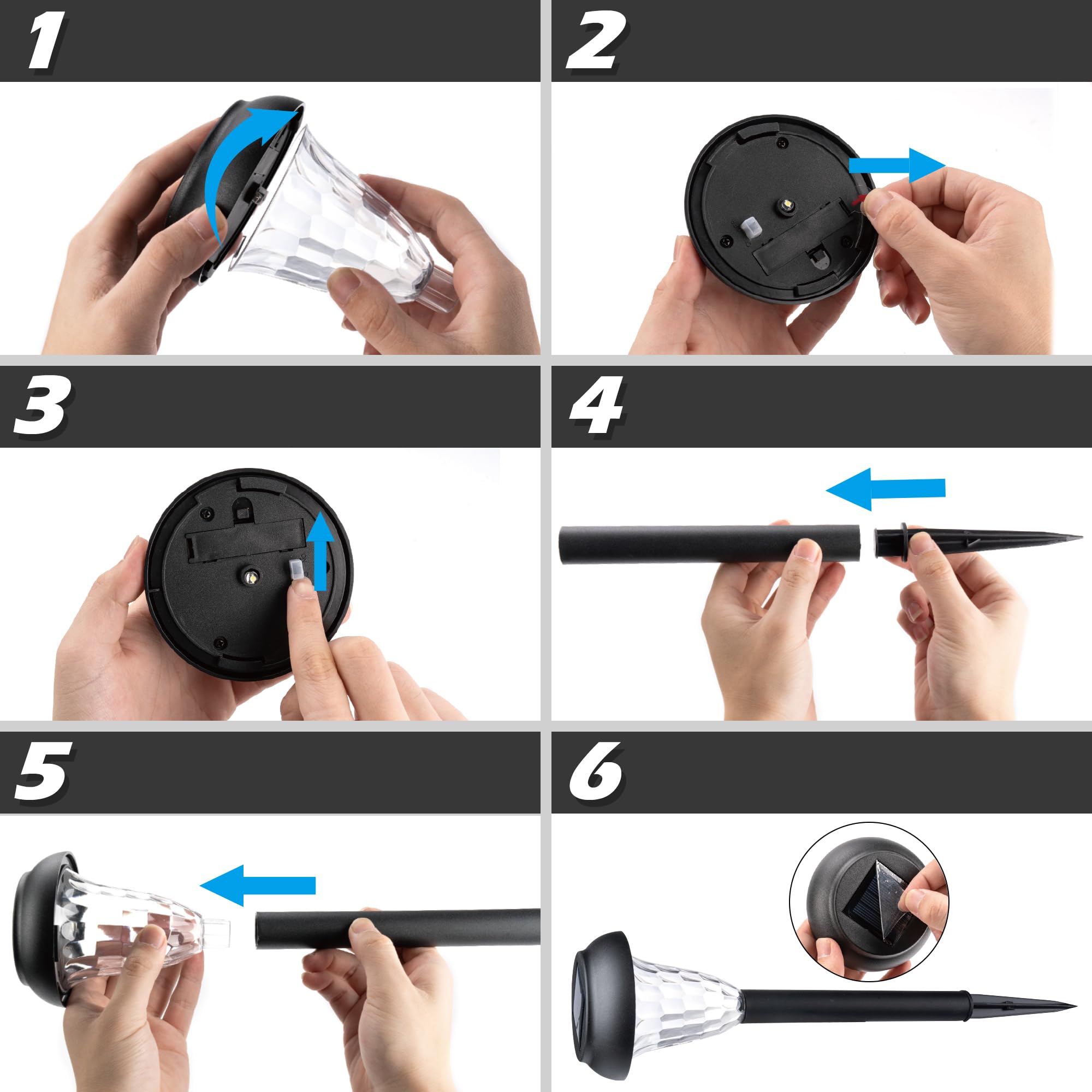 1

2

3

4

5

6