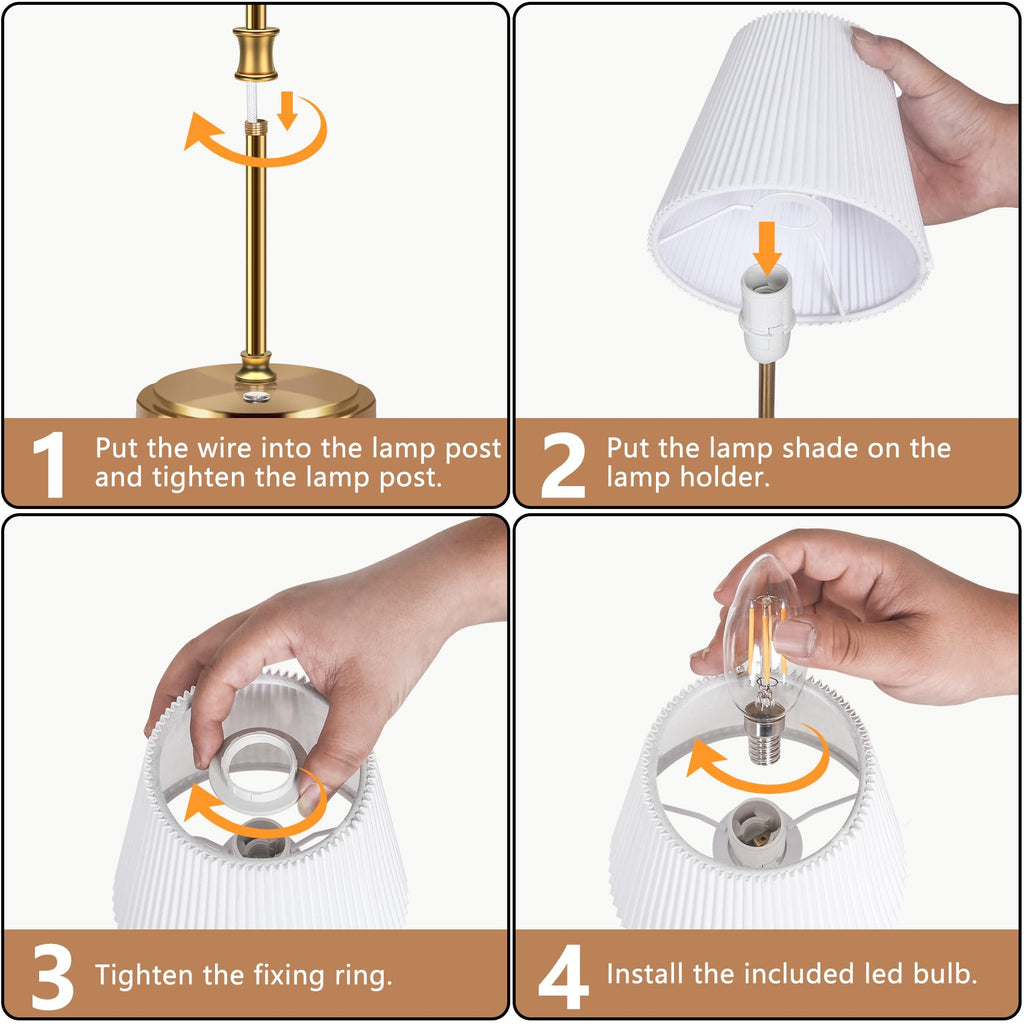 1 Put the wire into the lamp post and tighten the lamp post.

2 Put the lamp shade on the lamp holder.

3 Tighten the fixing ring.

4 Install the included led bulb.