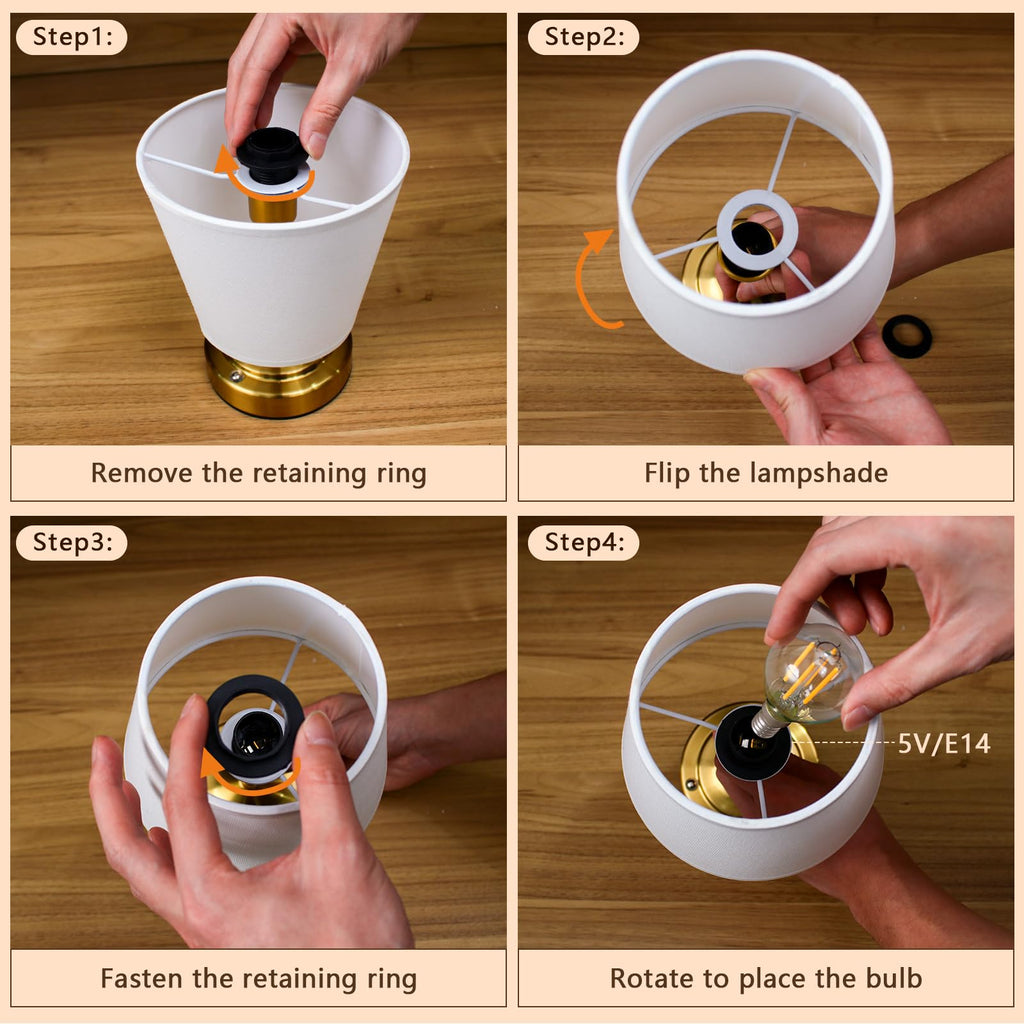 Step1:

Remove the retaining ring

Step2:

Flip the lampshade

Step3:

Fasten the retaining ring

Step4:

5V/E14

Rotate to place the bulb