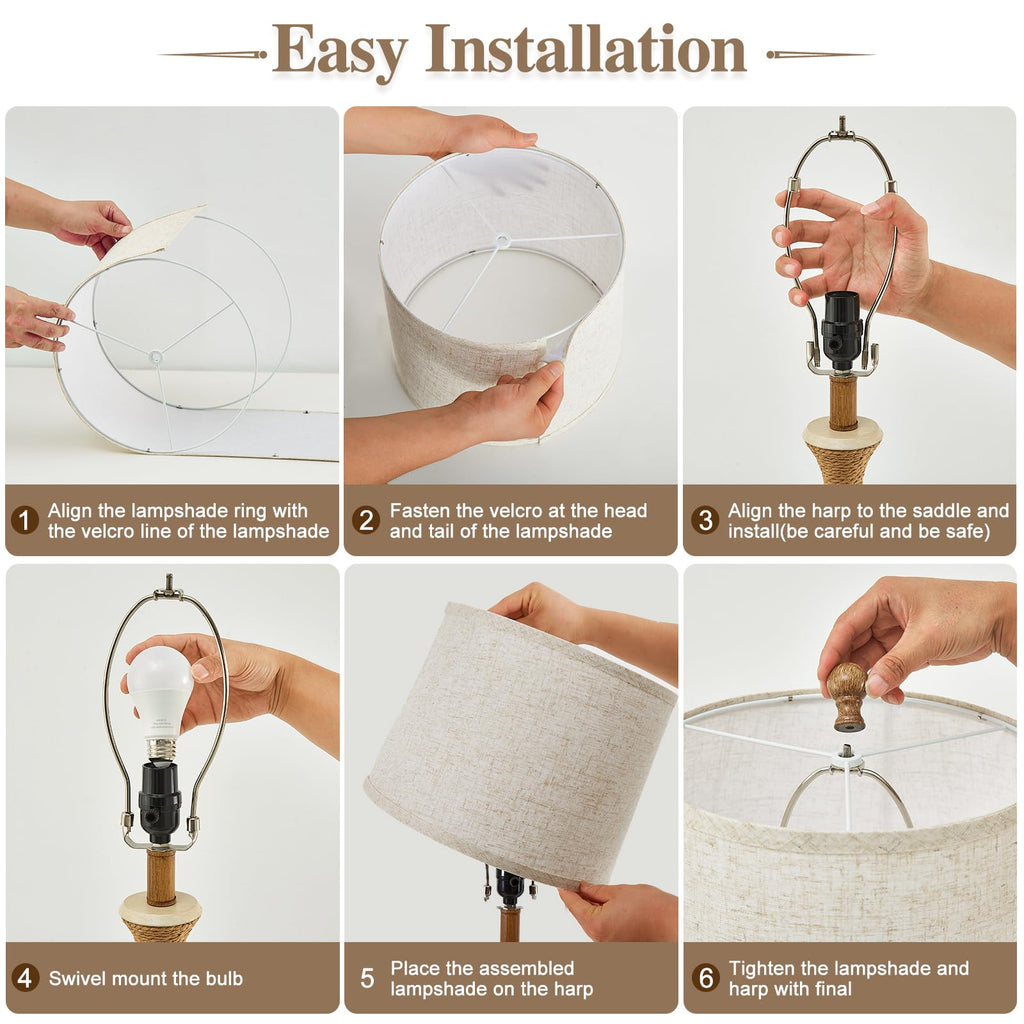 Easy Installation

1 Align the lampshade ring with the velcro line of the lampshade

2 Fasten the velcro at the head and tail of the lampshade

3 Align the harp to the saddle and install(be careful and be safe)

4 Swivel mount the bulb

5 Place the assembled lampshade on the harp

6 Tighten the lampshade and harp with final