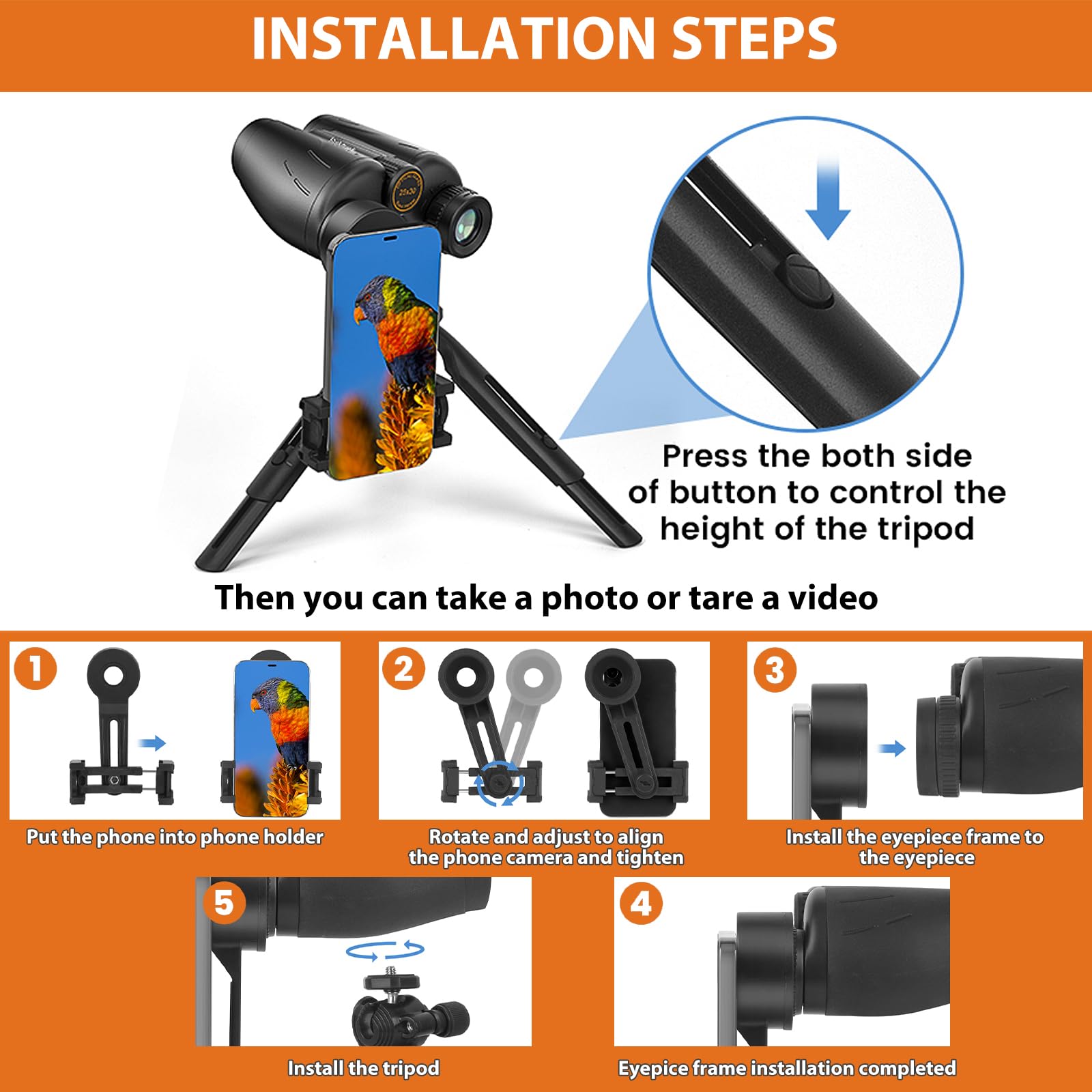 INSTALLATION STEPS

25x30

Press the both side of button to control the height of the tripod

Then you can take a photo or tare a video

1
Put the phone into phone holder

2
Rotate and adjust to align the phone camera and tighten

3
Install the eyepiece frame to the eyepiece

5
Install the tripod

4
Eyepice frame installation completed