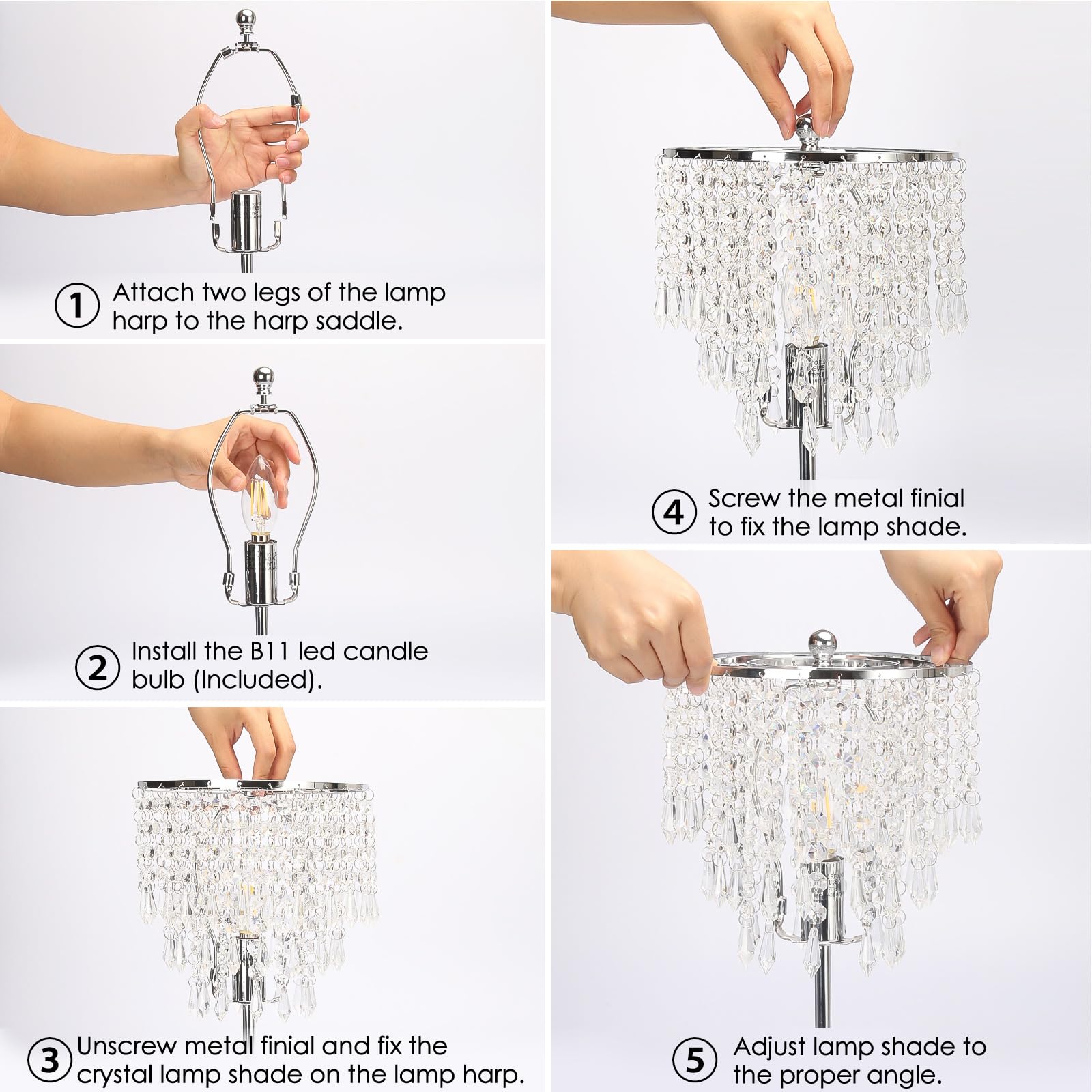 1 Attach two legs of the lamp harp to the harp saddle.

2 Install the B11 led candle bulb (Included).

3 Unscrew metal finial and fix the crystal lamp shade on the lamp harp.

4 Screw the metal finial to fix the lamp shade.

5 Adjust lamp shade to the proper angle.