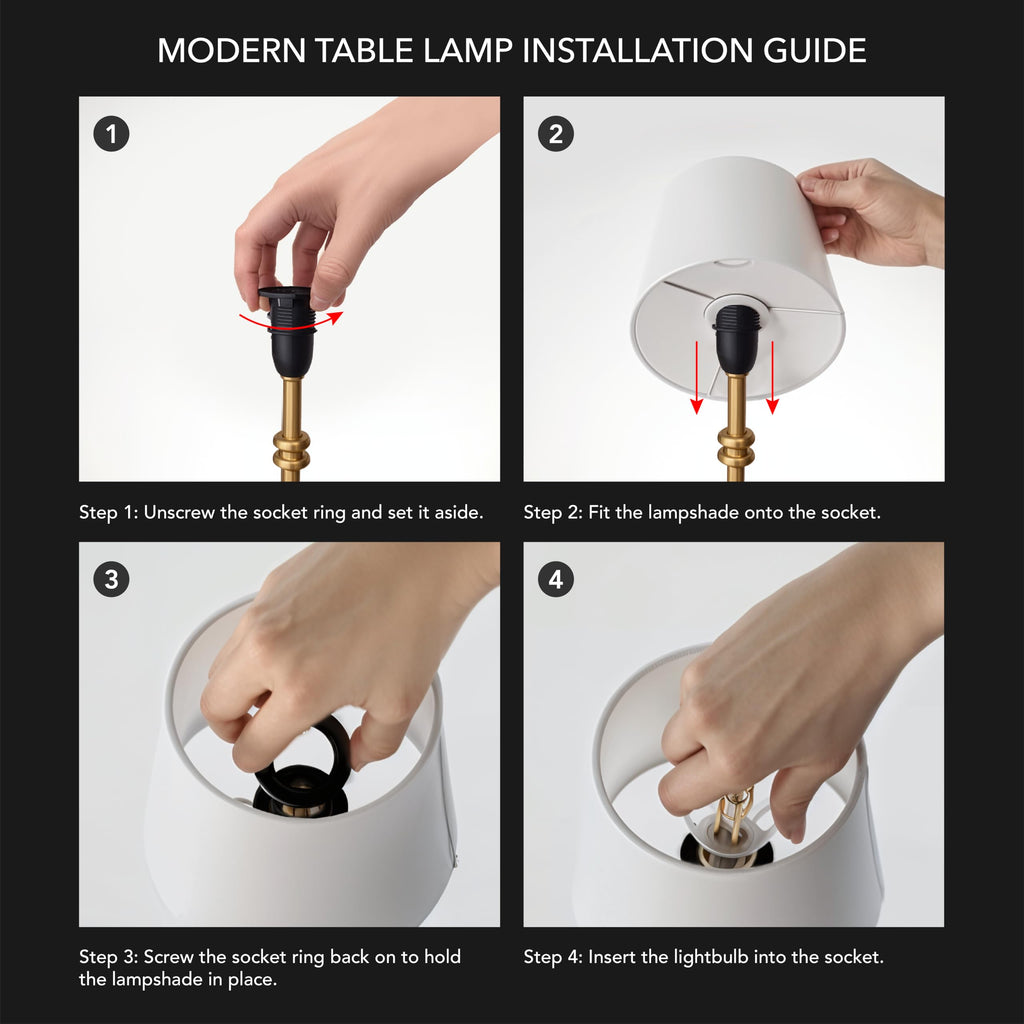 MODERN TABLE LAMP INSTALLATION GUIDE

1

Step 1: Unscrew the socket ring and set it aside.

2

Step 2: Fit the lampshade onto the socket.

3

Step 3: Screw the socket ring back on to hold the lampshade in place.

4

Step 4: Insert the lightbulb into the socket.