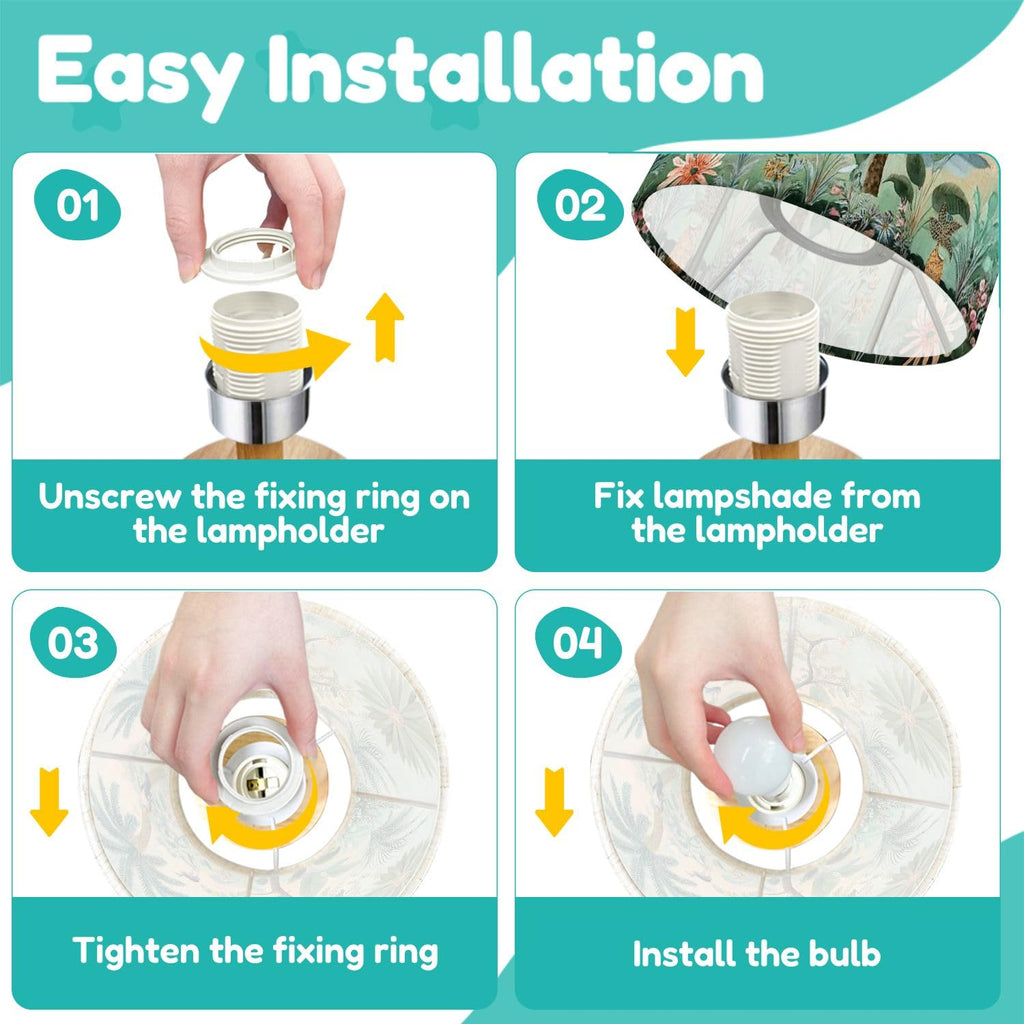 Easy Installation

01

Unscrew the fixing ring on the lampholder

02

Fix lampshade from the lampholder

03

Tighten the fixing ring

04

Install the bulb