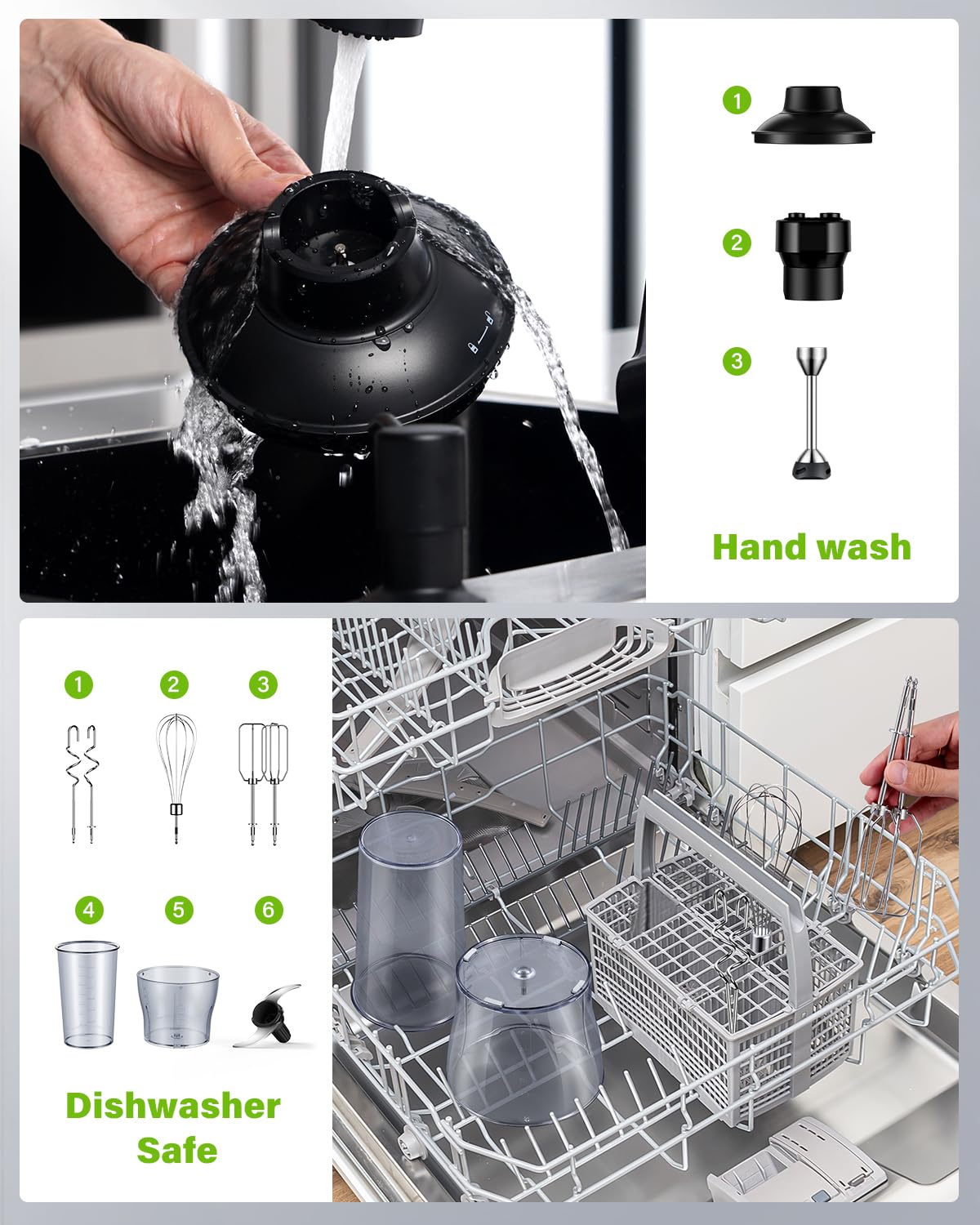 1

2

3

Hand wash

1 2 3

4 5 6

Dishwasher Safe