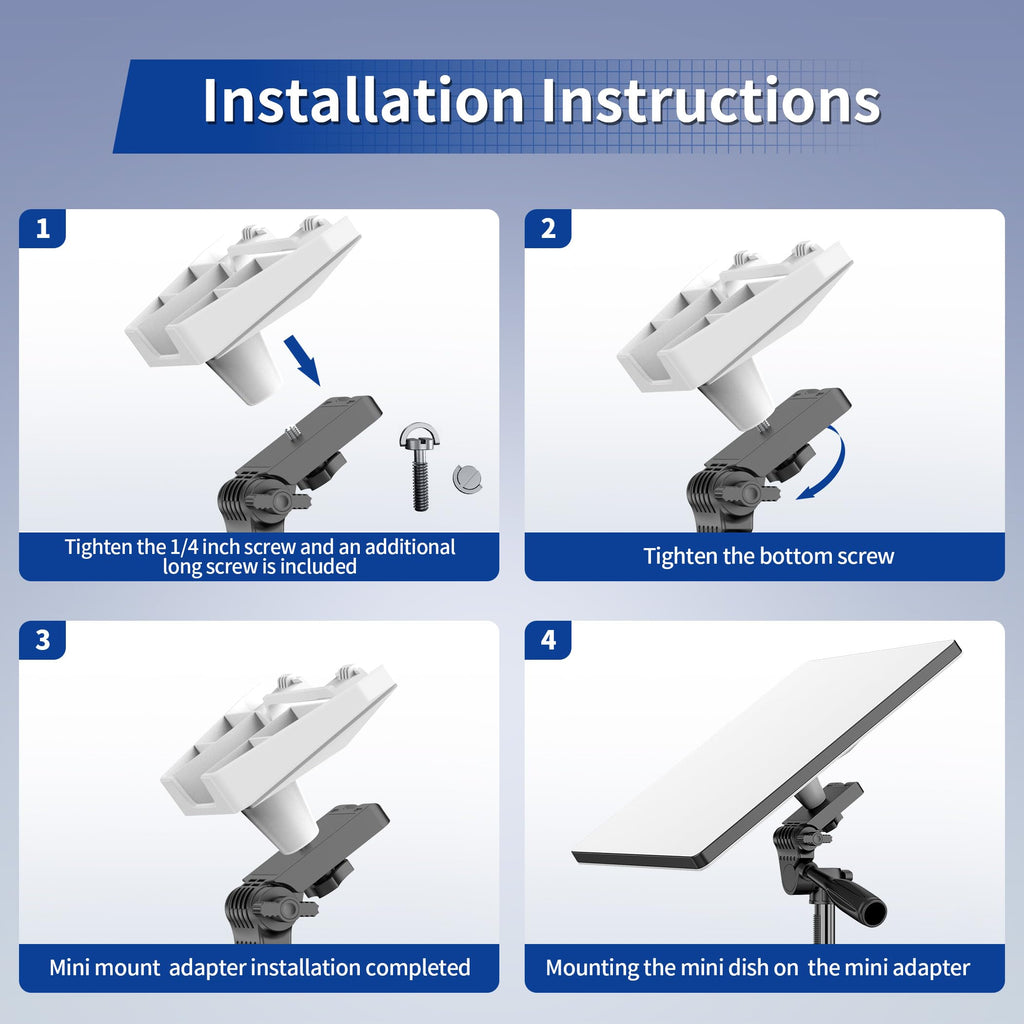 Installation Instructions

1

Tighten the 1/4 inch screw and an additional long screw is included

2

Tighten the bottom screw

3

Mini mount adapter installation completed

4

Mounting the mini dish on the mini adapter