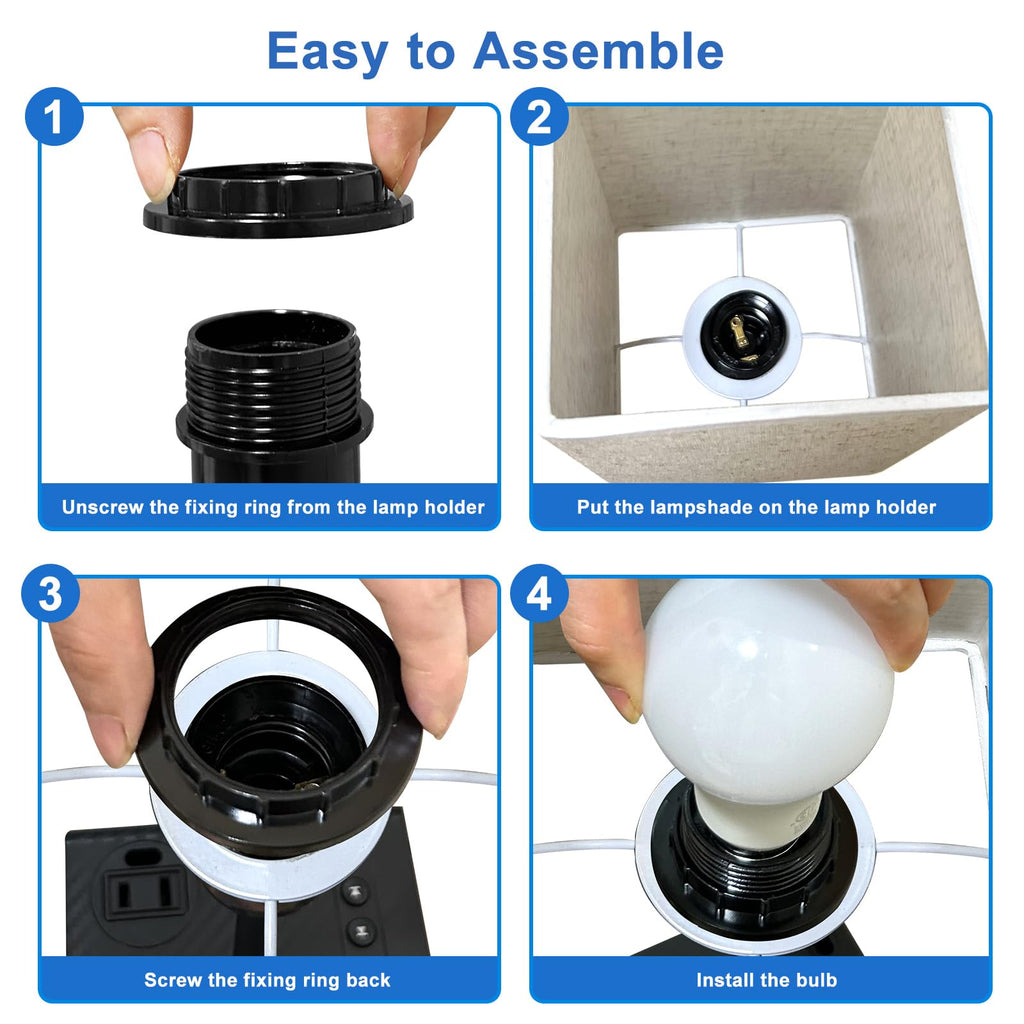 Easy to Assemble

1

Unscrew the fixing ring from the lamp holder

2

Put the lampshade on the lamp holder

3

Screw the fixing ring back

4

Install the bulb