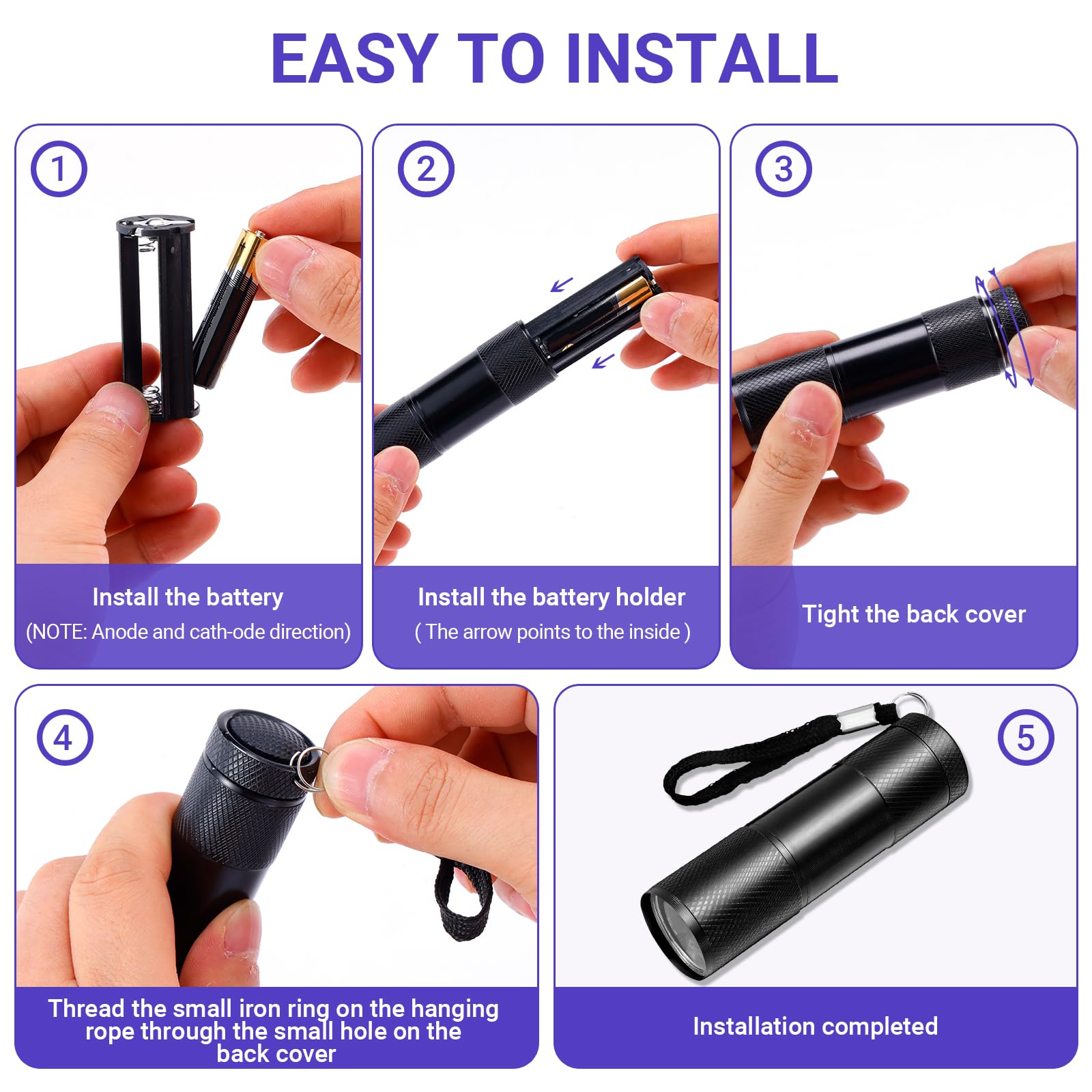 EASY TO INSTALL

1

Install the battery
(NOTE: Anode and cath-ode direction)

2

Install the battery holder
( The arrow points to the inside )

3

Tight the back cover

4

Thread the small iron ring on the hanging rope through the small hole on the back cover

5

Installation completed