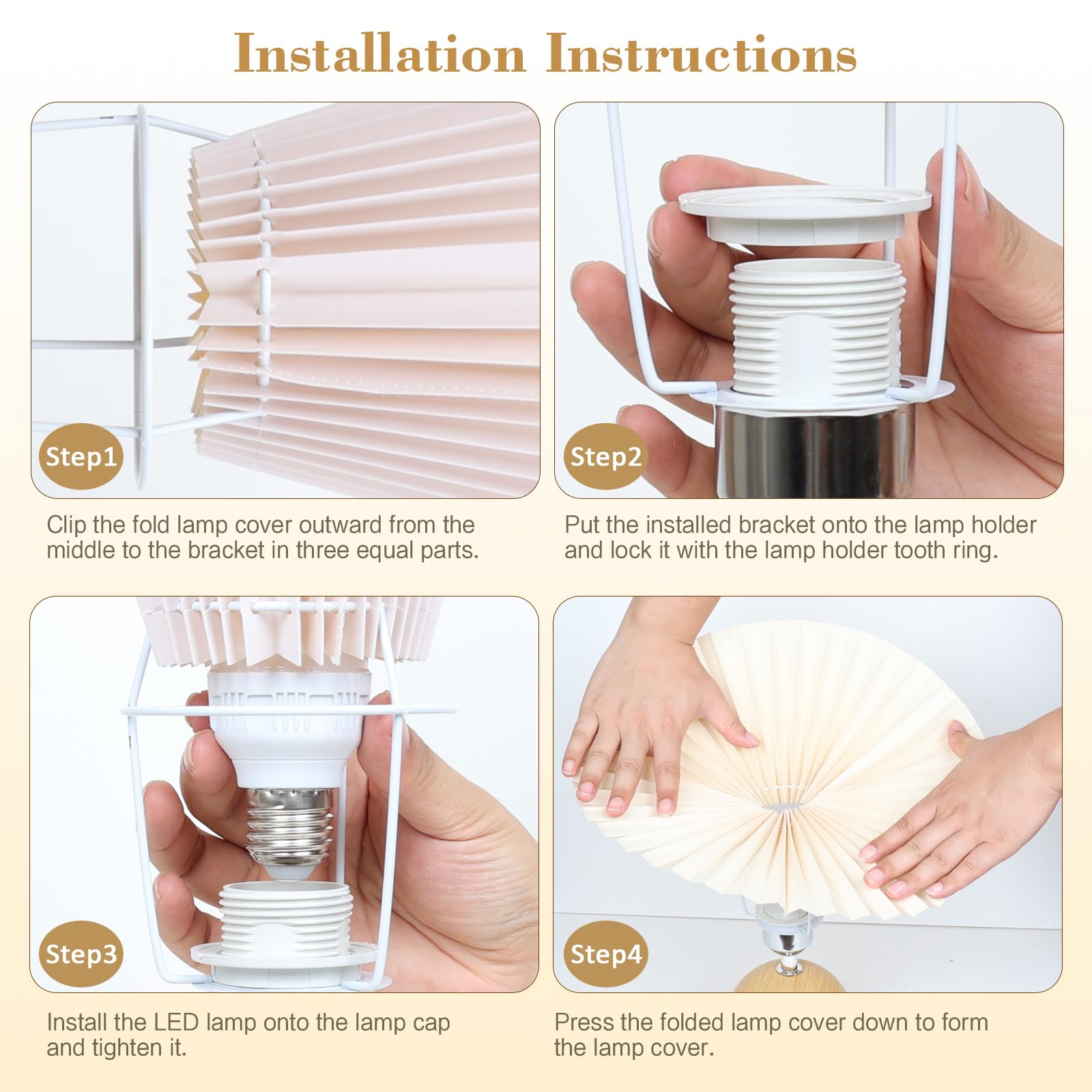 Installation Instructions

Step1

Clip the fold lamp cover outward from the middle to the bracket in three equal parts.

Step2

Put the installed bracket onto the lamp holder and lock it with the lamp holder tooth ring.

Step3

Install the LED lamp onto the lamp cap and tighten it.

Step4

Press the folded lamp cover down to form the lamp cover.