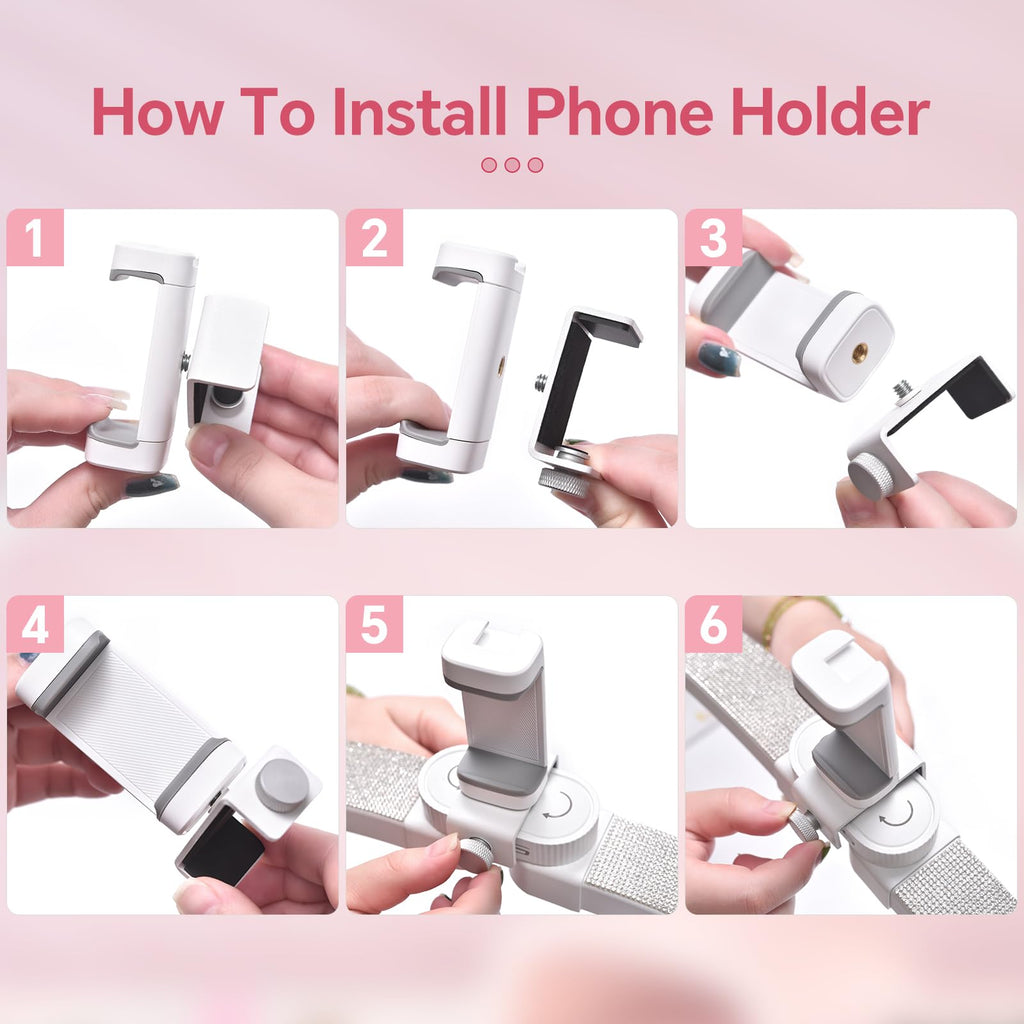 How To Install Phone Holder

1

2

3

4

5

6