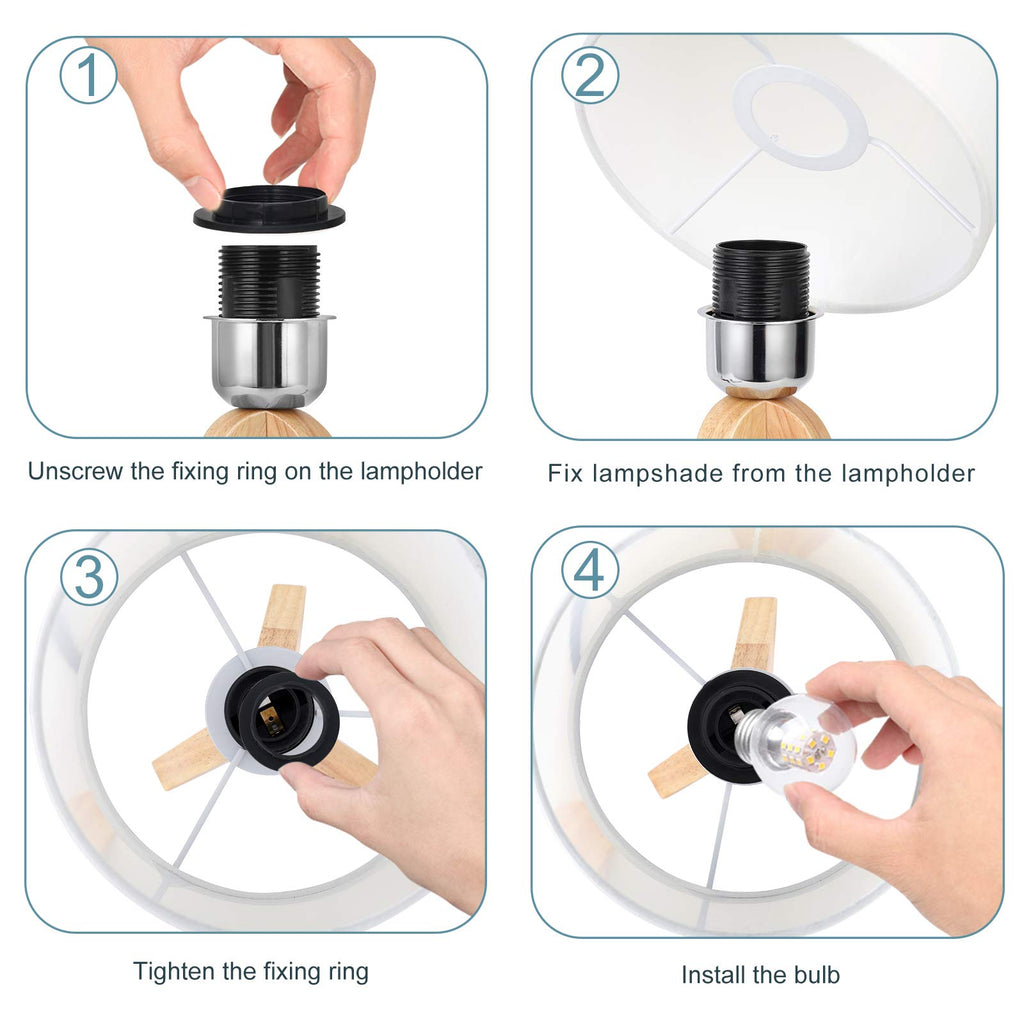 1

Unscrew the fixing ring on the lampholder

2

Fix lampshade from the lampholder

3

Tighten the fixing ring

4

Install the bulb