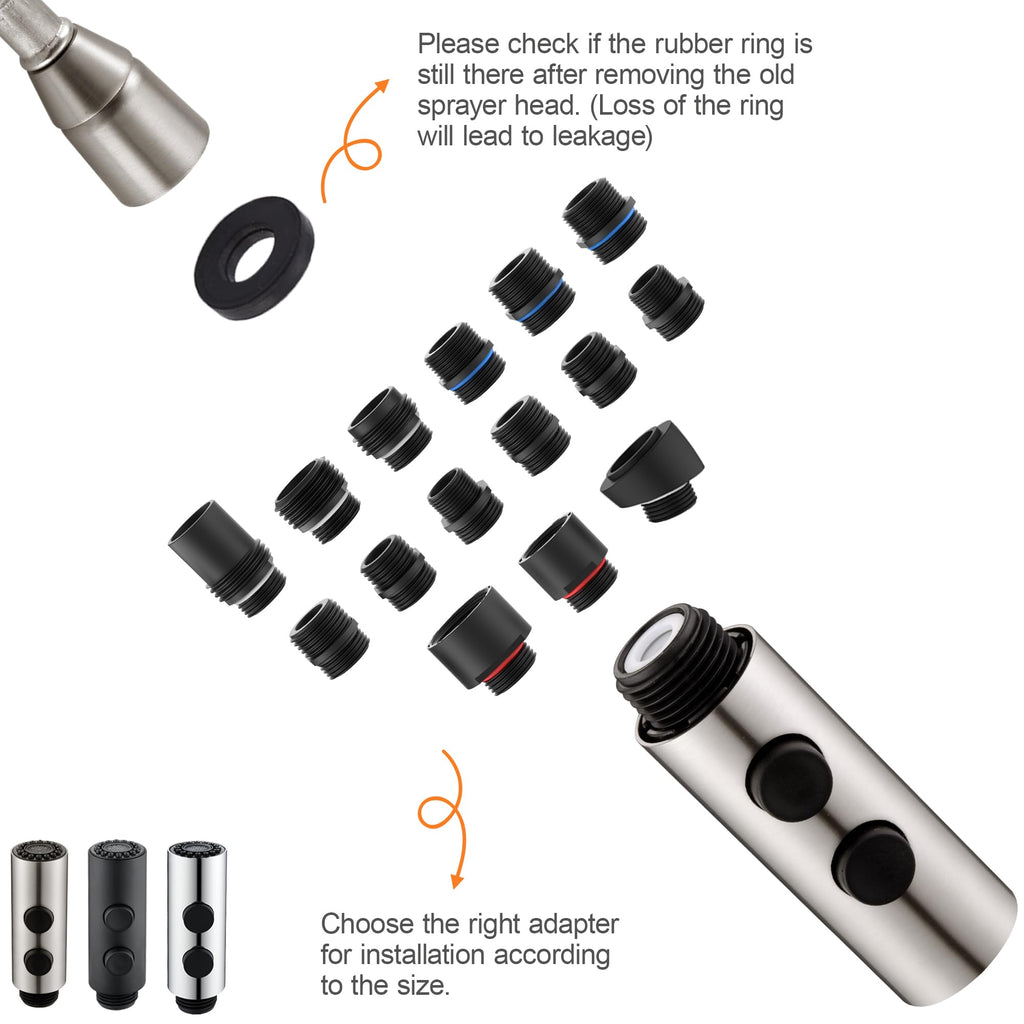 Please check if the rubber ring is still there after removing the old sprayer head. (Loss of the ring will lead to leakage)

Choose the right adapter for installation according to the size.