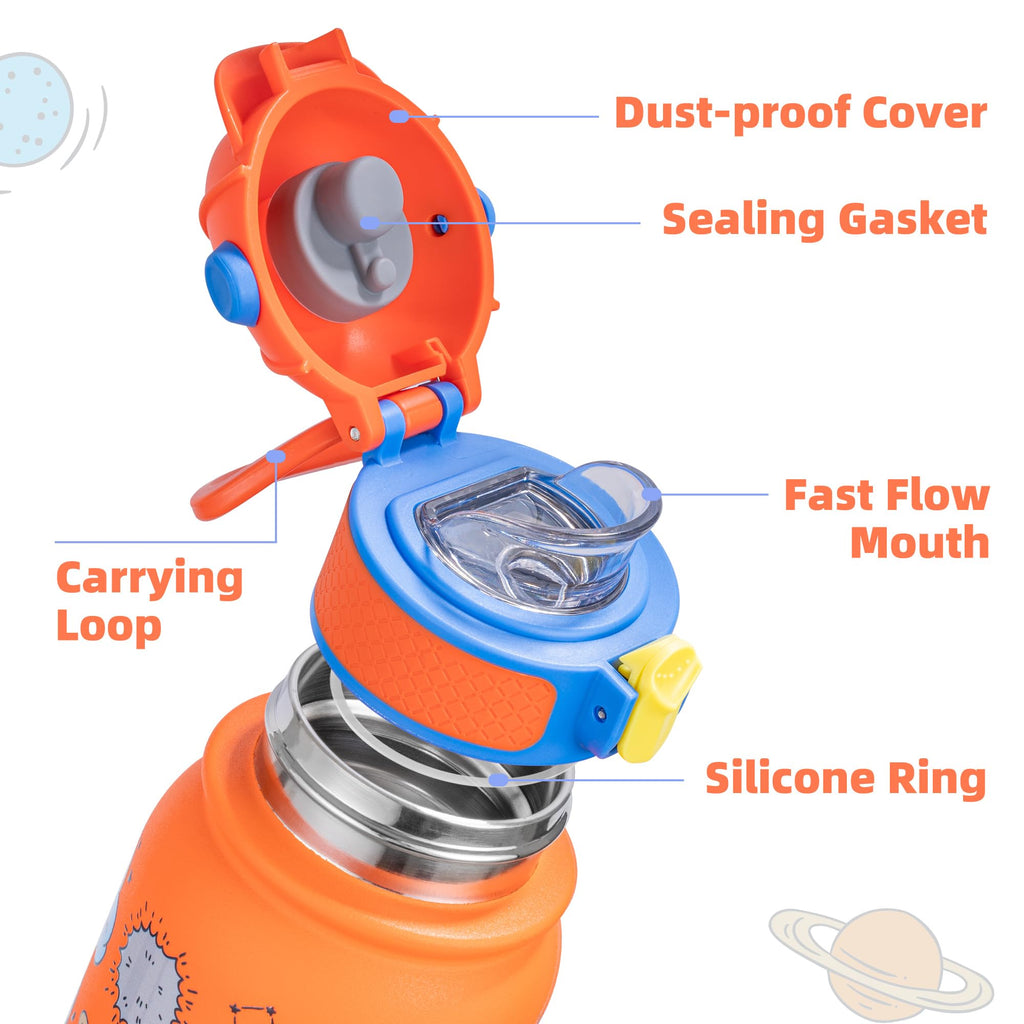 Dust-proof Cover

Sealing Gasket

Fast Flow Mouth

Carrying Loop

Silicone Ring