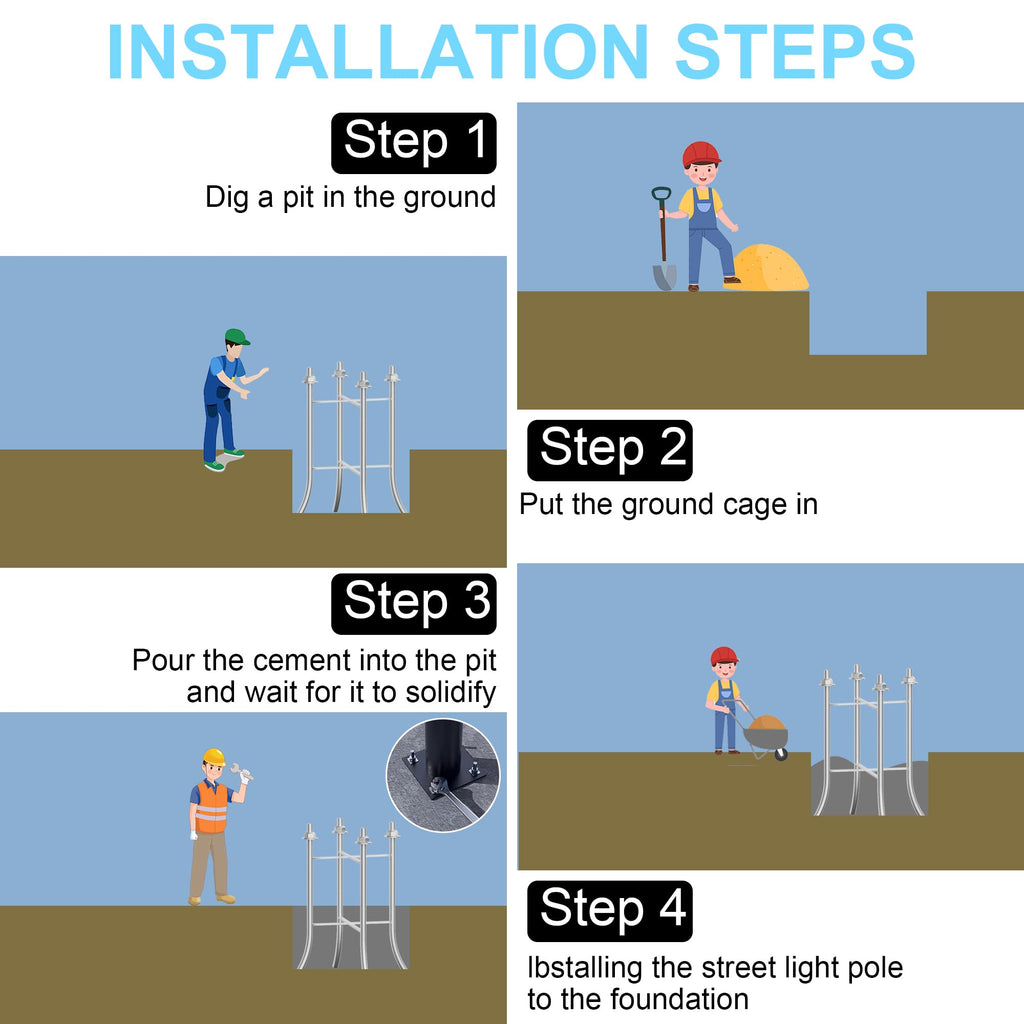 INSTALLATION STEPS

Step 1

Dig a pit in the ground

Step 2

Put the ground cage in

Step 3

Pour the cement into the pit and wait for it to solidify

Step 4

Ibstalling the street light pole to the foundation