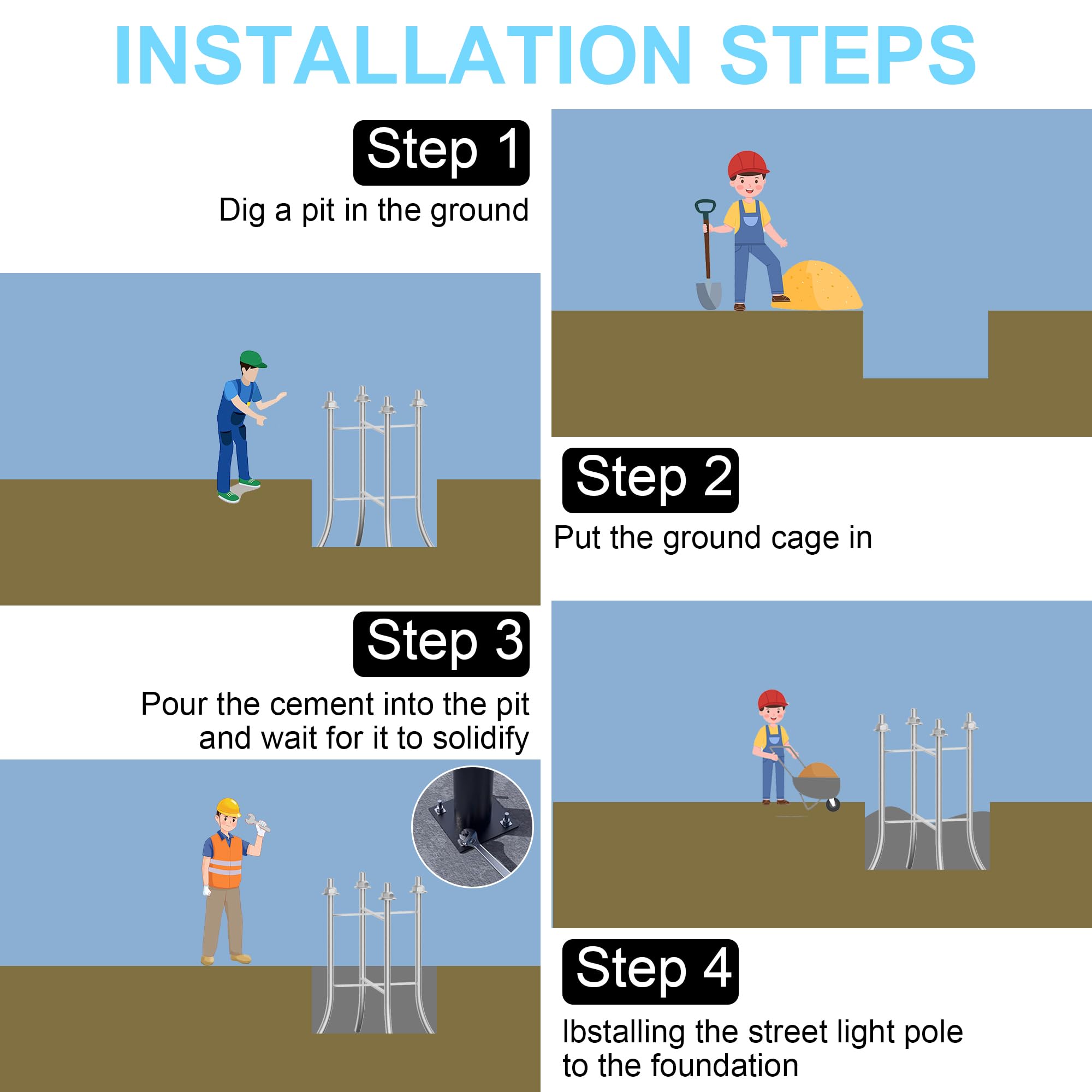 INSTALLATION STEPS

Step 1

Dig a pit in the ground

Step 2

Put the ground cage in

Step 3

Pour the cement into the pit and wait for it to solidify

Step 4

Ibstalling the street light pole to the foundation