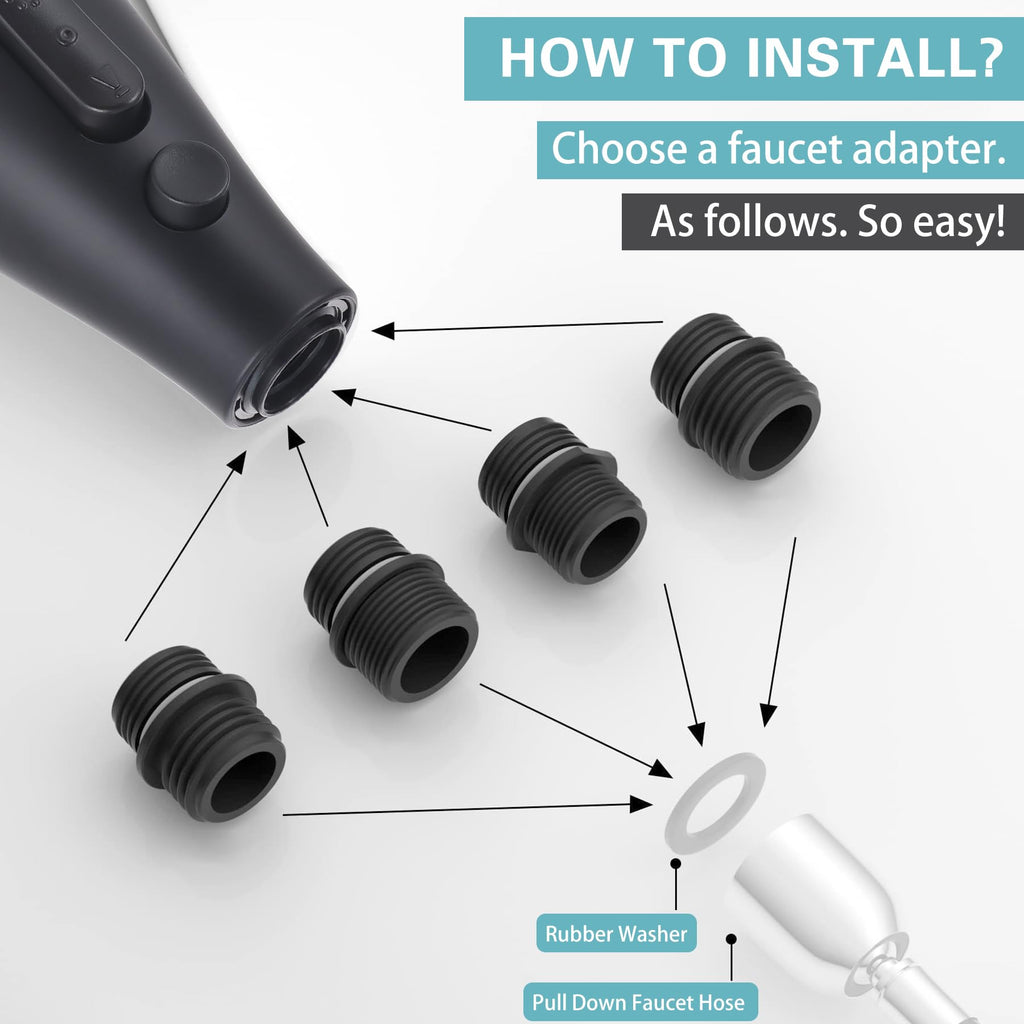 HOW TO INSTALL?

Choose a faucet adapter.

As follows. So easy!

Rubber Washer

Pull Down Faucet Hose