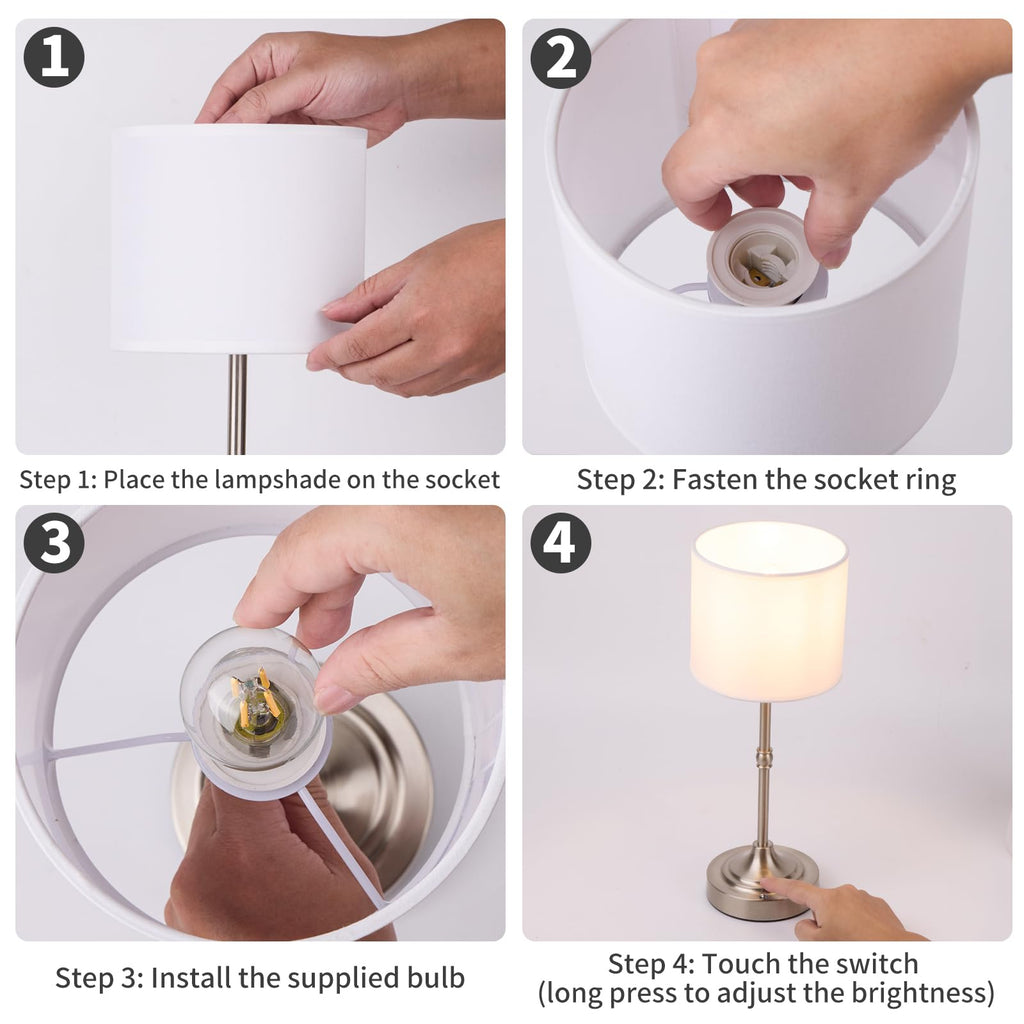 1

Step 1: Place the lampshade on the socket

2

Step 2: Fasten the socket ring

3

Step 3: Install the supplied bulb

4

Step 4: Touch the switch (long press to adjust the brightness)