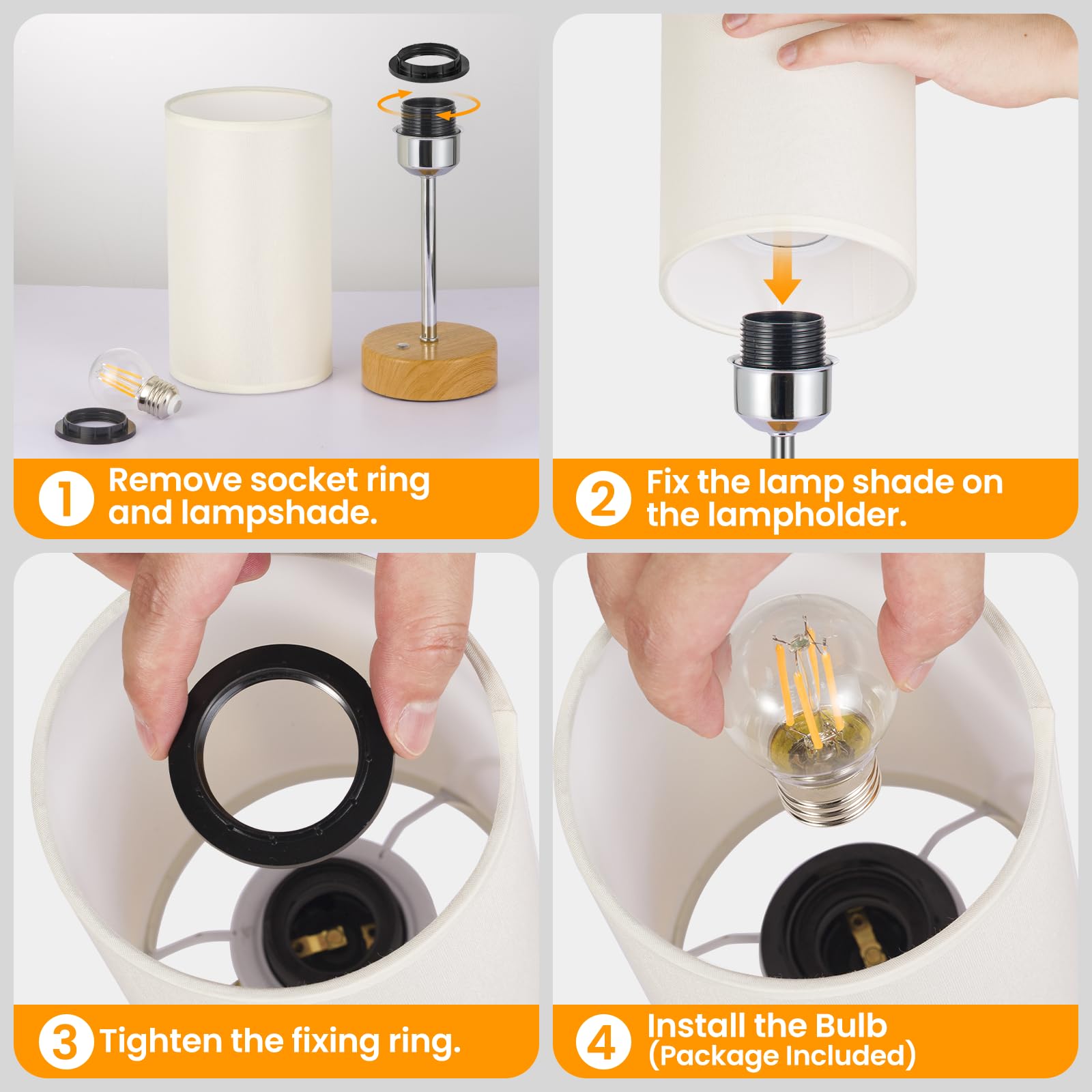 1 Remove socket ring and lampshade.

2 Fix the lamp shade on the lampholder.

3 Tighten the fixing ring.

4 Install the Bulb (Package Included)