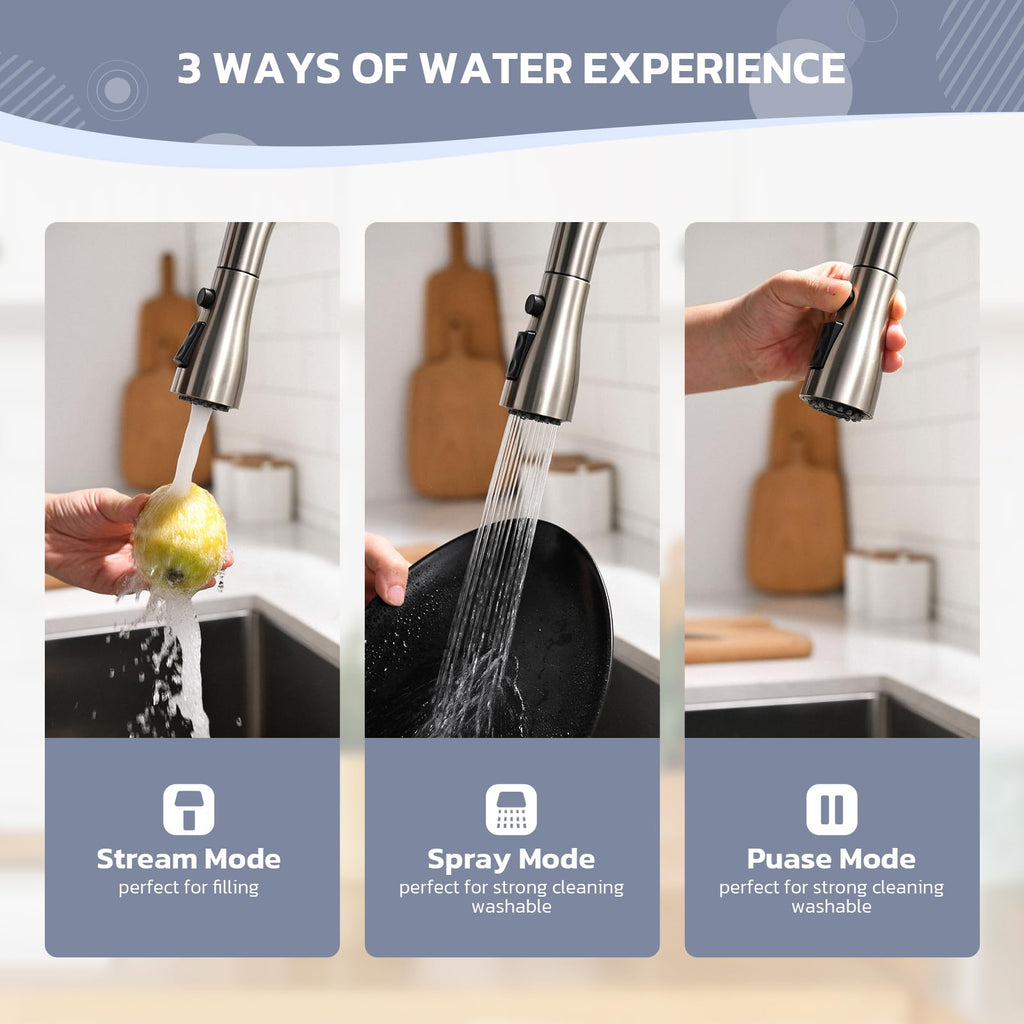 3 WAYS OF WATER EXPERIENCE

Stream Mode
perfect for filling

Spray Mode
perfect for strong cleaning washable

Puase Mode
perfect for strong cleaning washable