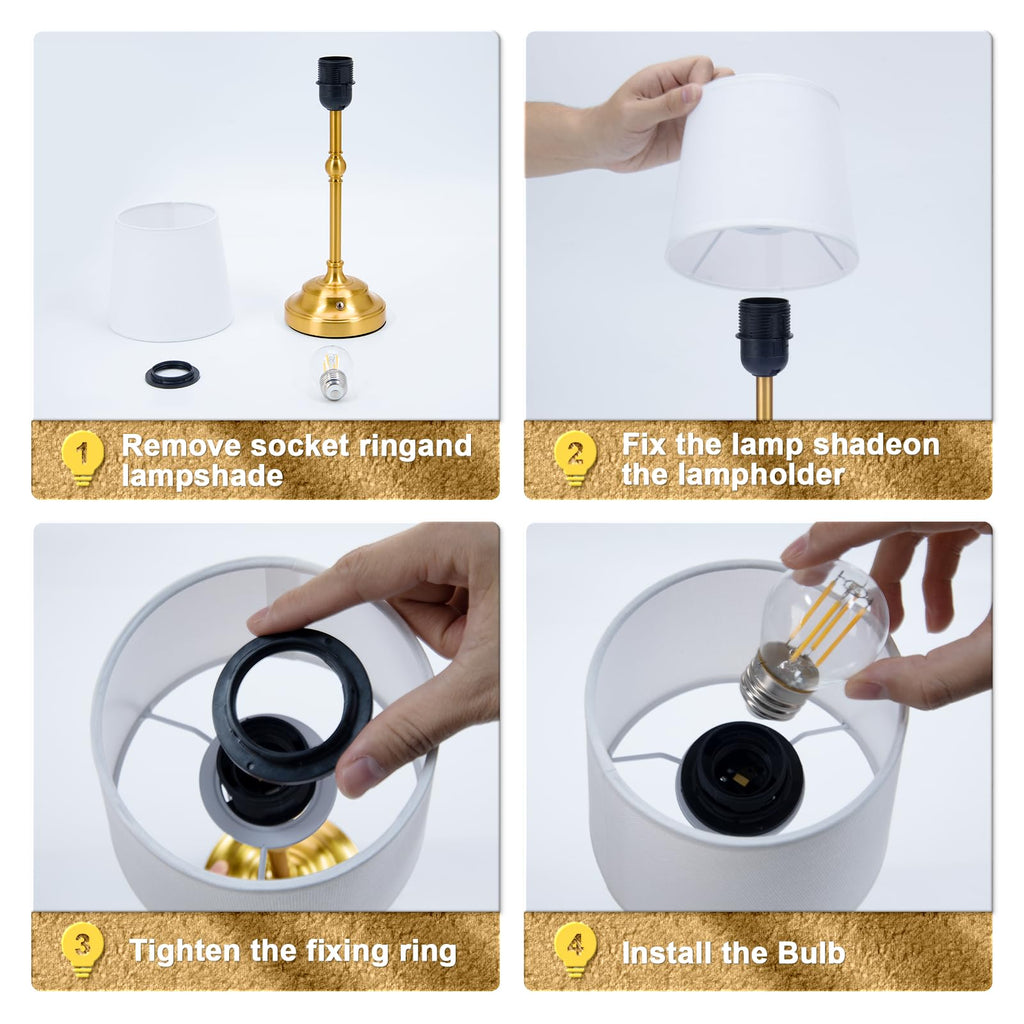 1 Remove socket ringand lampshade

2 Fix the lamp shadeon the lampholder

3 Tighten the fixing ring

4 Install the Bulb