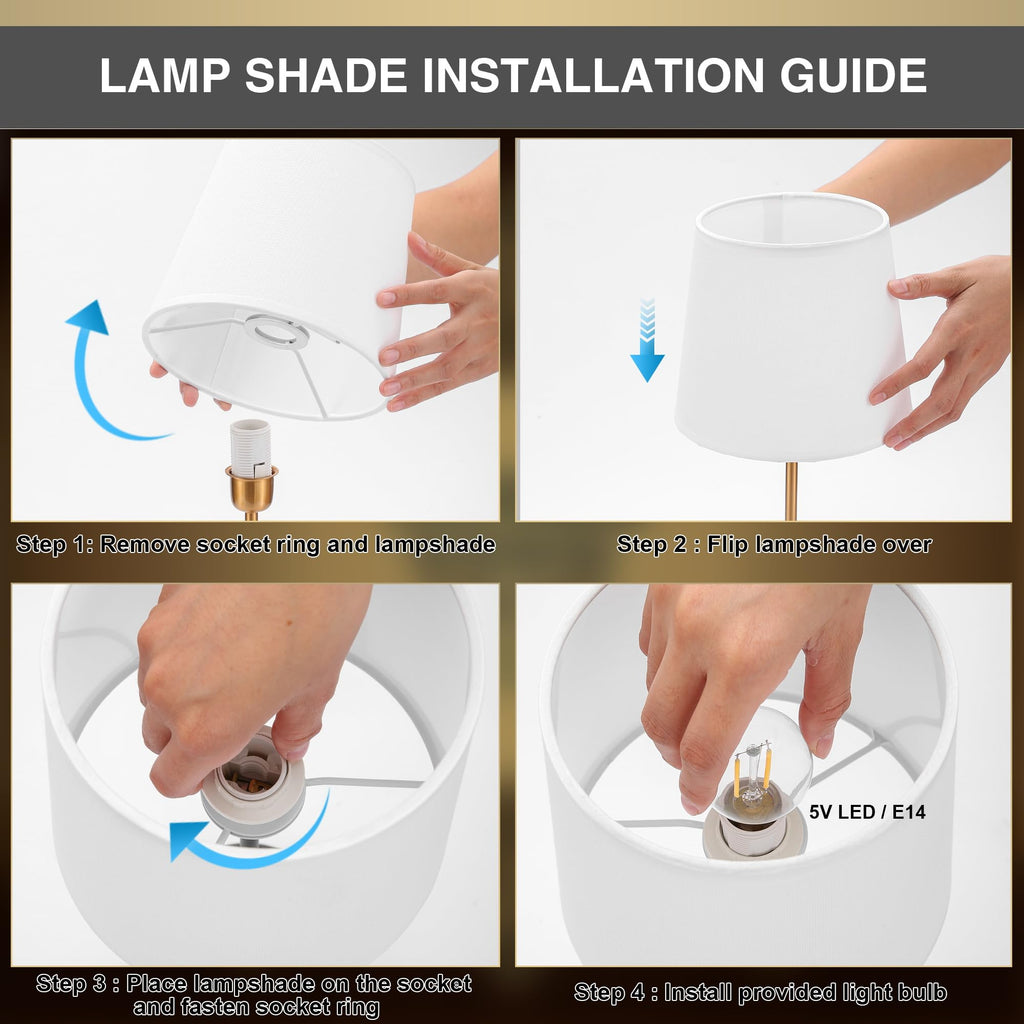 LAMP SHADE INSTALLATION GUIDE

Step 1: Remove socket ring and lampshade

Step 2 : Flip lampshade over

Step 3 : Place lampshade on the socket and fasten socket ring

5V LED / E14

Step 4 : Install provided light bulb