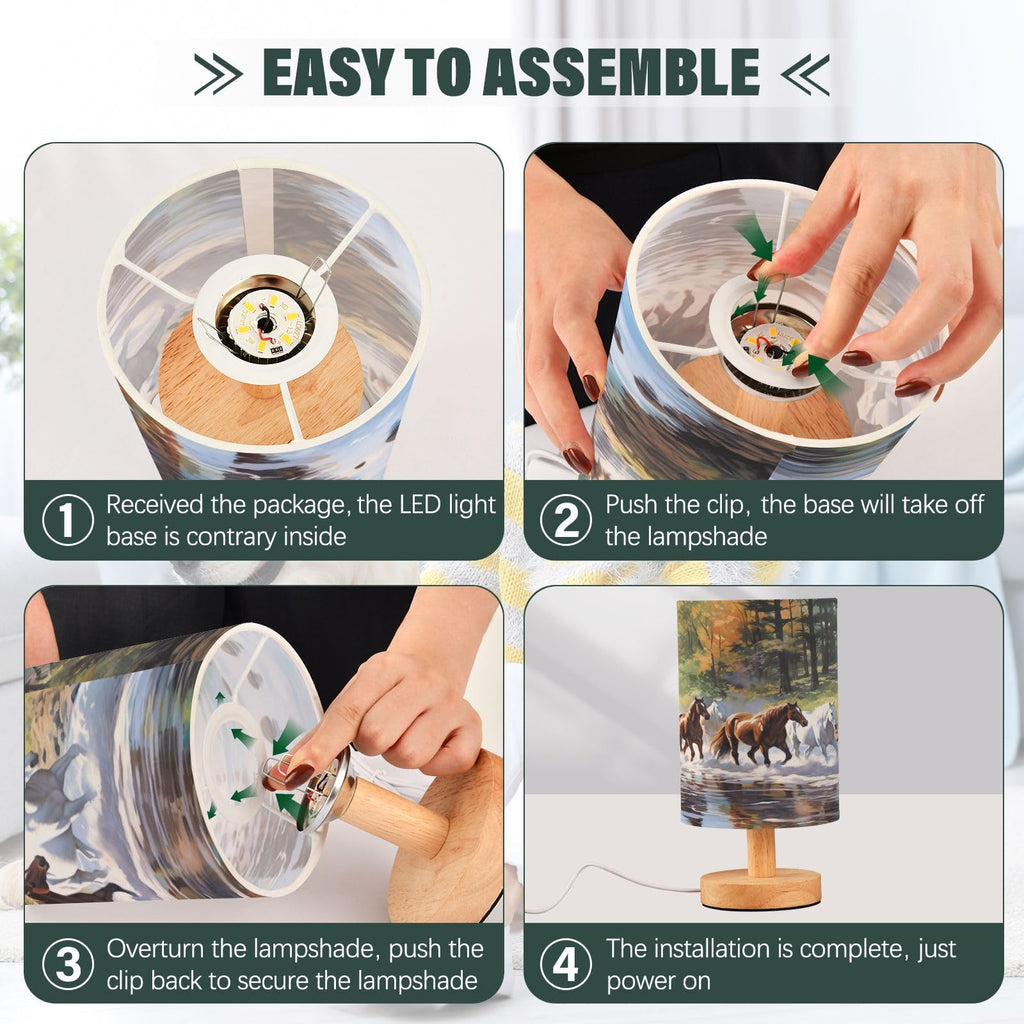 EASY TO ASSEMBLE

① Received the package, the LED light base is contrary inside

② Push the clip, the base will take off the lampshade

③ Overturn the lampshade, push the clip back to secure the lampshade

④ The installation is complete, just power on