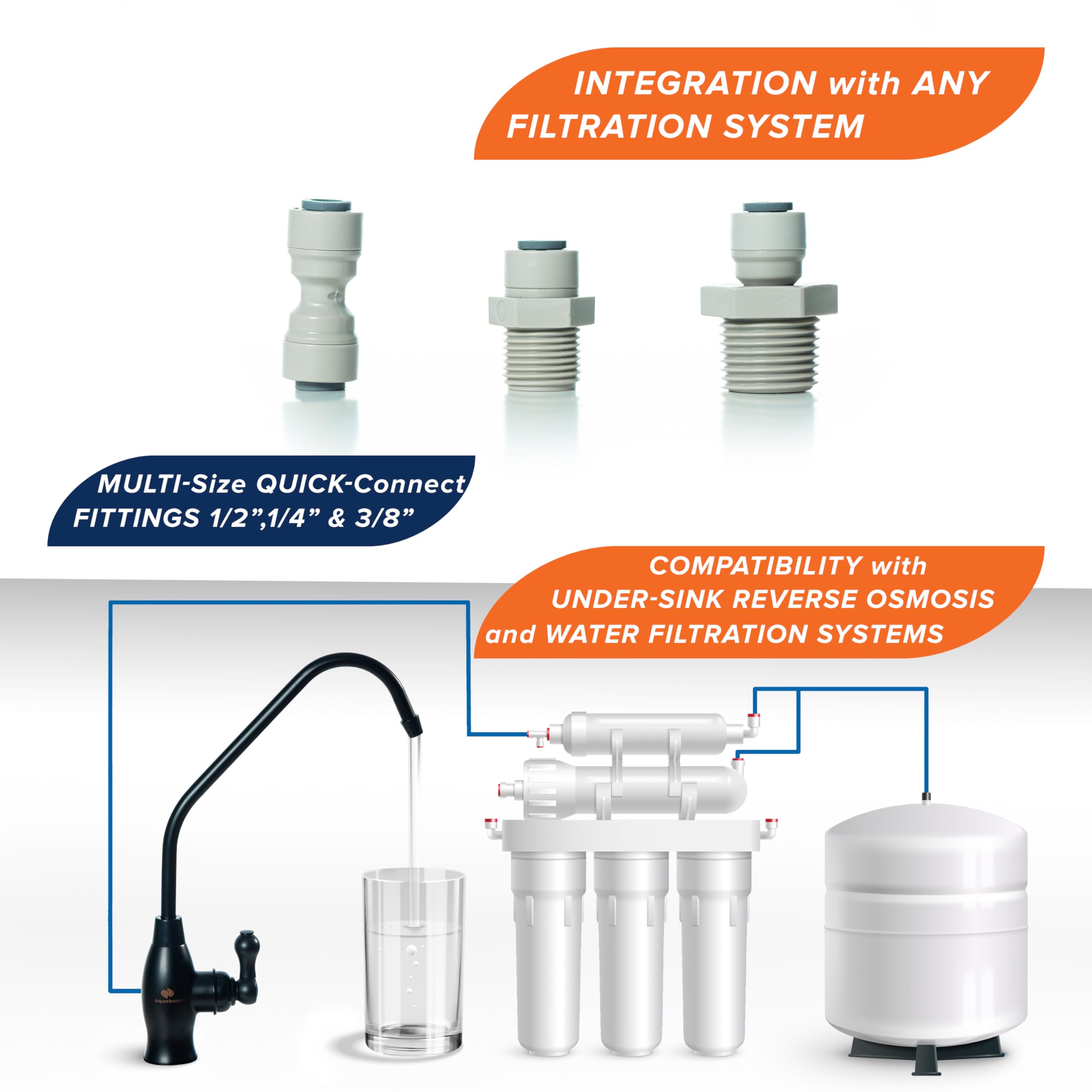 INTEGRATION with ANY FILTRATION SYSTEM

MULTI-Size QUICK-Connect FITTINGS 1/2”,1/4” & 3/8”

COMPATIBILITY with UNDER-SINK REVERSE OSMOSIS and WATER FILTRATION SYSTEMS

aquaboon