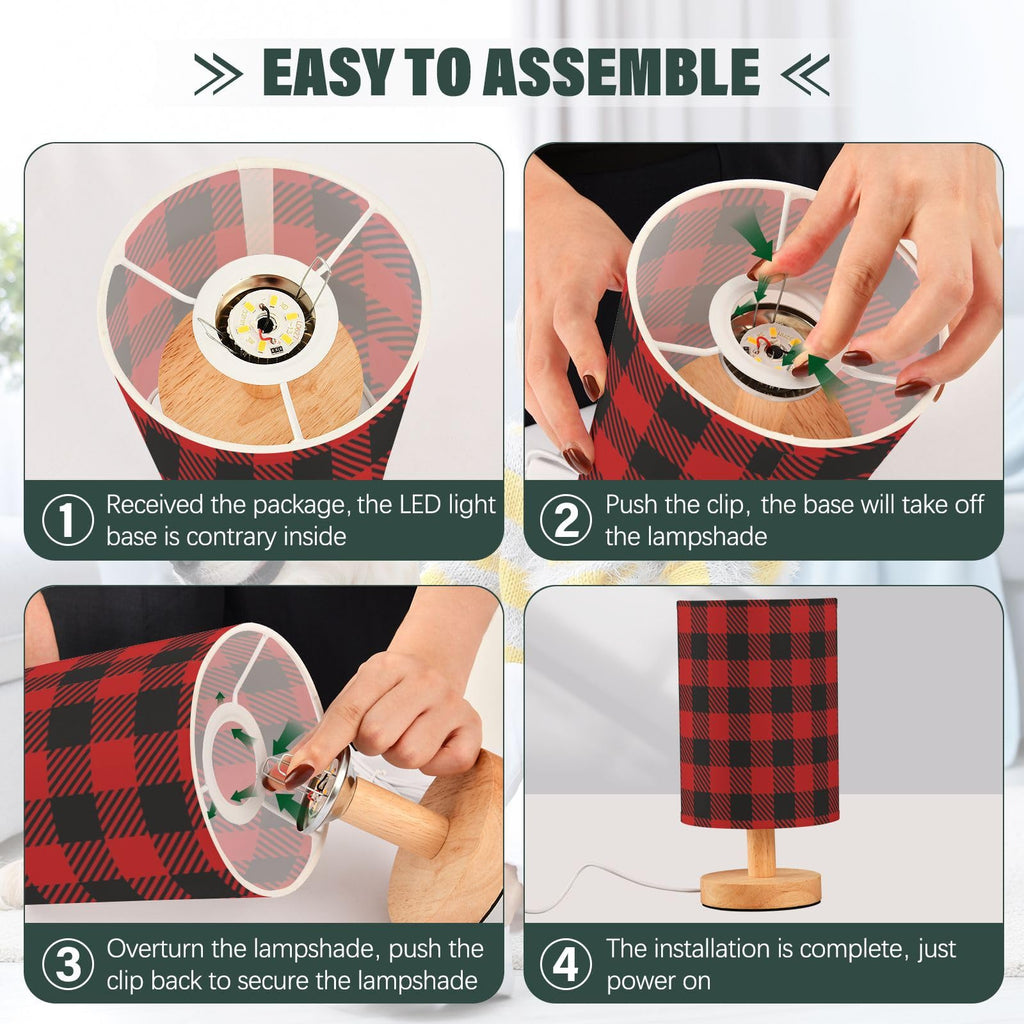 EASY TO ASSEMBLE

① Received the package, the LED light base is contrary inside

② Push the clip, the base will take off the lampshade

③ Overturn the lampshade, push the clip back to secure the lampshade

④ The installation is complete, just power on