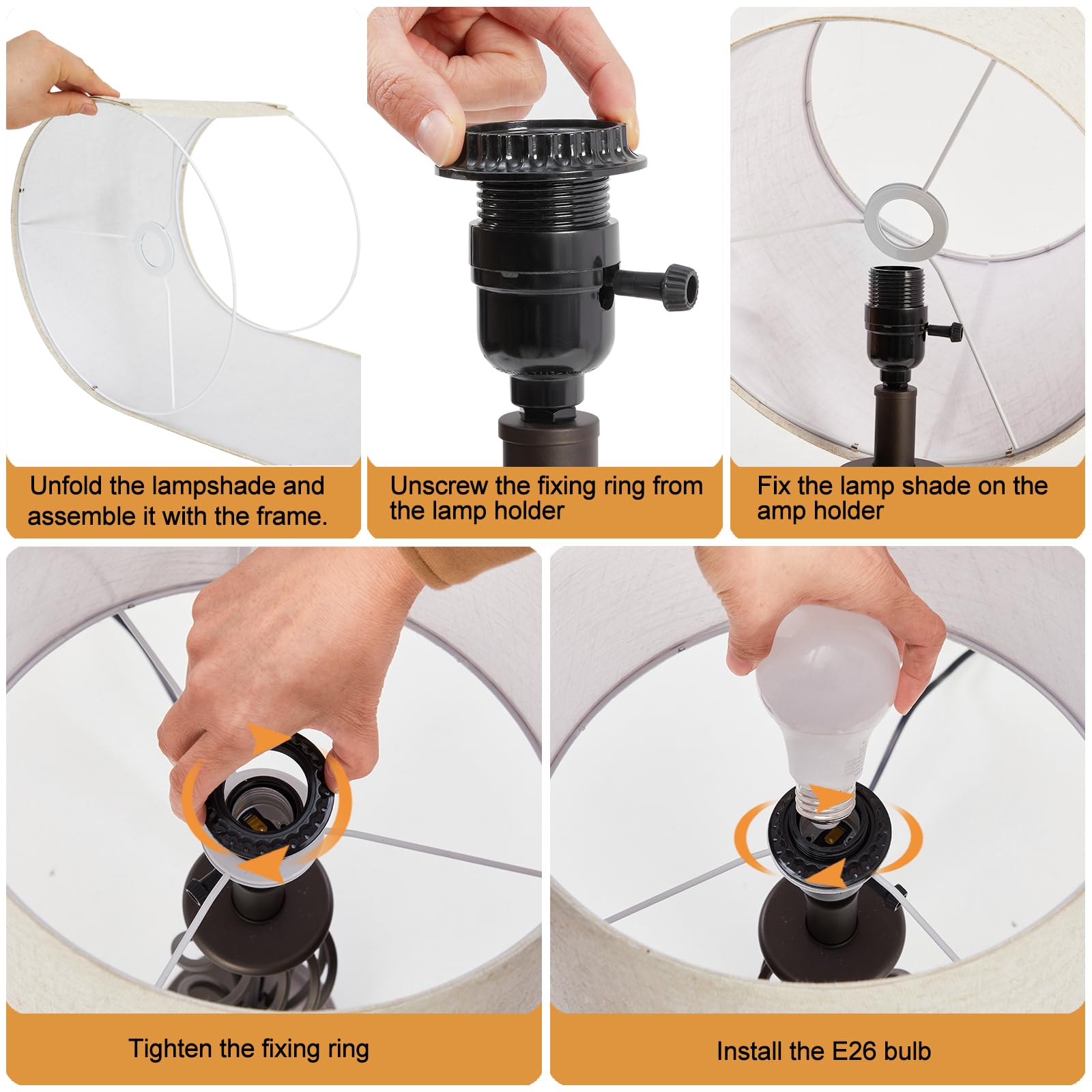 Unfold the lampshade and assemble it with the frame.

Unscrew the fixing ring from the lamp holder

Fix the lamp shade on the amp holder

Tighten the fixing ring

Install the E26 bulb