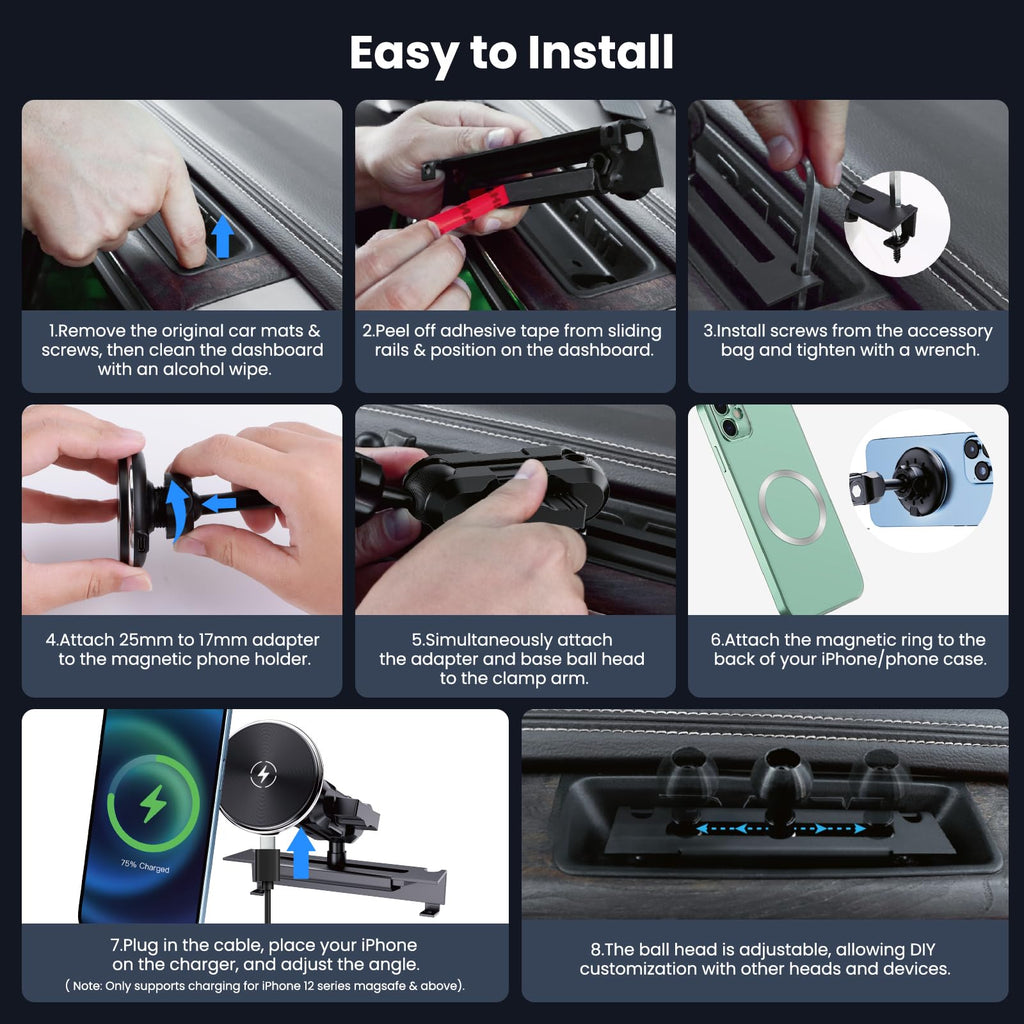 Easy to Install

1.Remove the original car mats & screws, then clean the dashboard with an alcohol wipe.

2.Peel off adhesive tape from sliding rails & position on the dashboard.

3.Install screws from the accessory bag and tighten with a wrench.

4.Attach 25mm to 17mm adapter to the magnetic phone holder.

5.Simultaneously attach the adapter and base ball head to the clamp arm.

6.Attach the magnetic ring to the back of your iPhone/phone case.

75% Charged

7.Plug in the cable, place your iPhone on the charger, and adjust the angle.
( Note: Only supports charging for iPhone 12 series magsafe & above).

8.The ball head is adjustable, allowing DIY customization with other heads and devices.