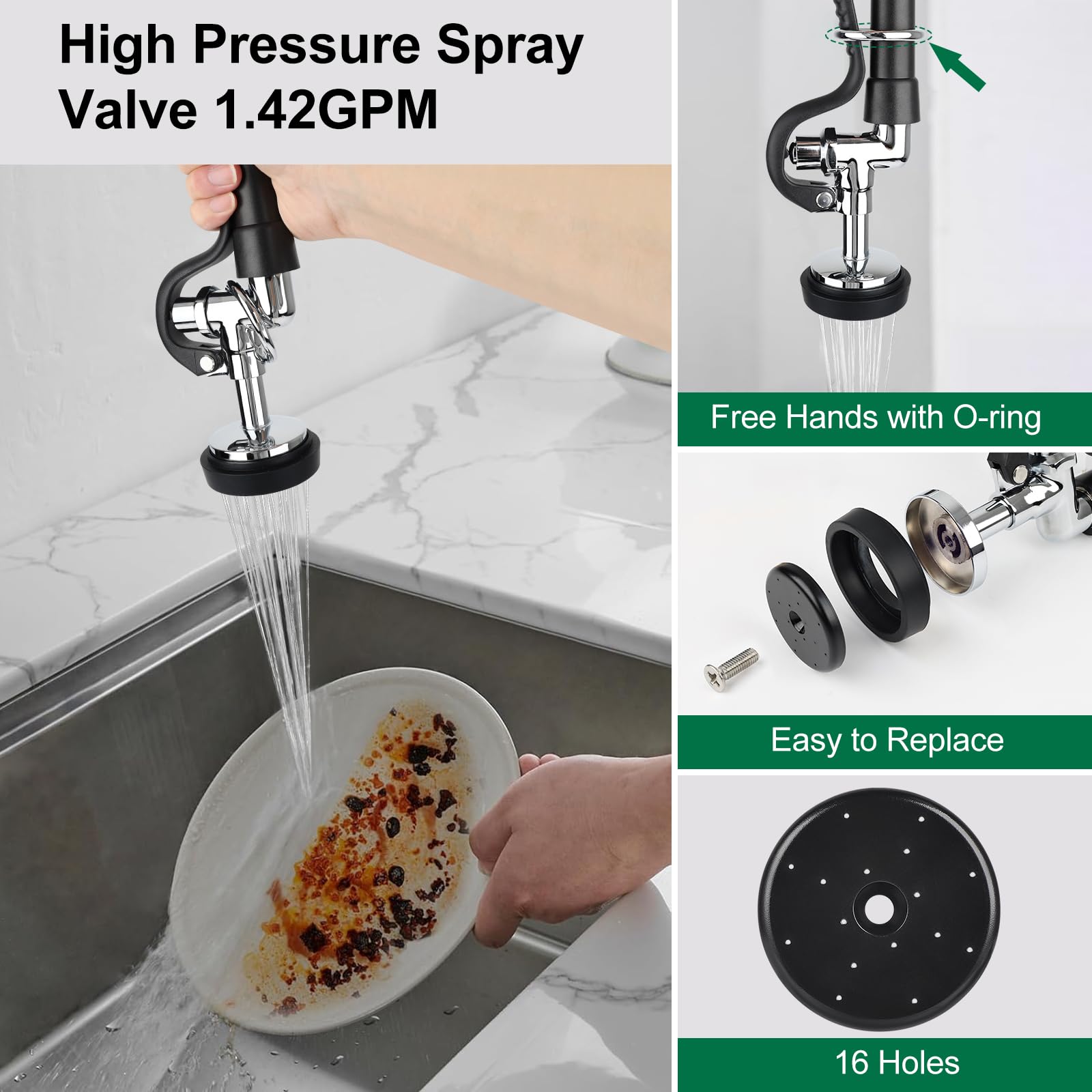 High Pressure Spray Valve 1.42GPM

Free Hands with O-ring

Easy to Replace

16 Holes