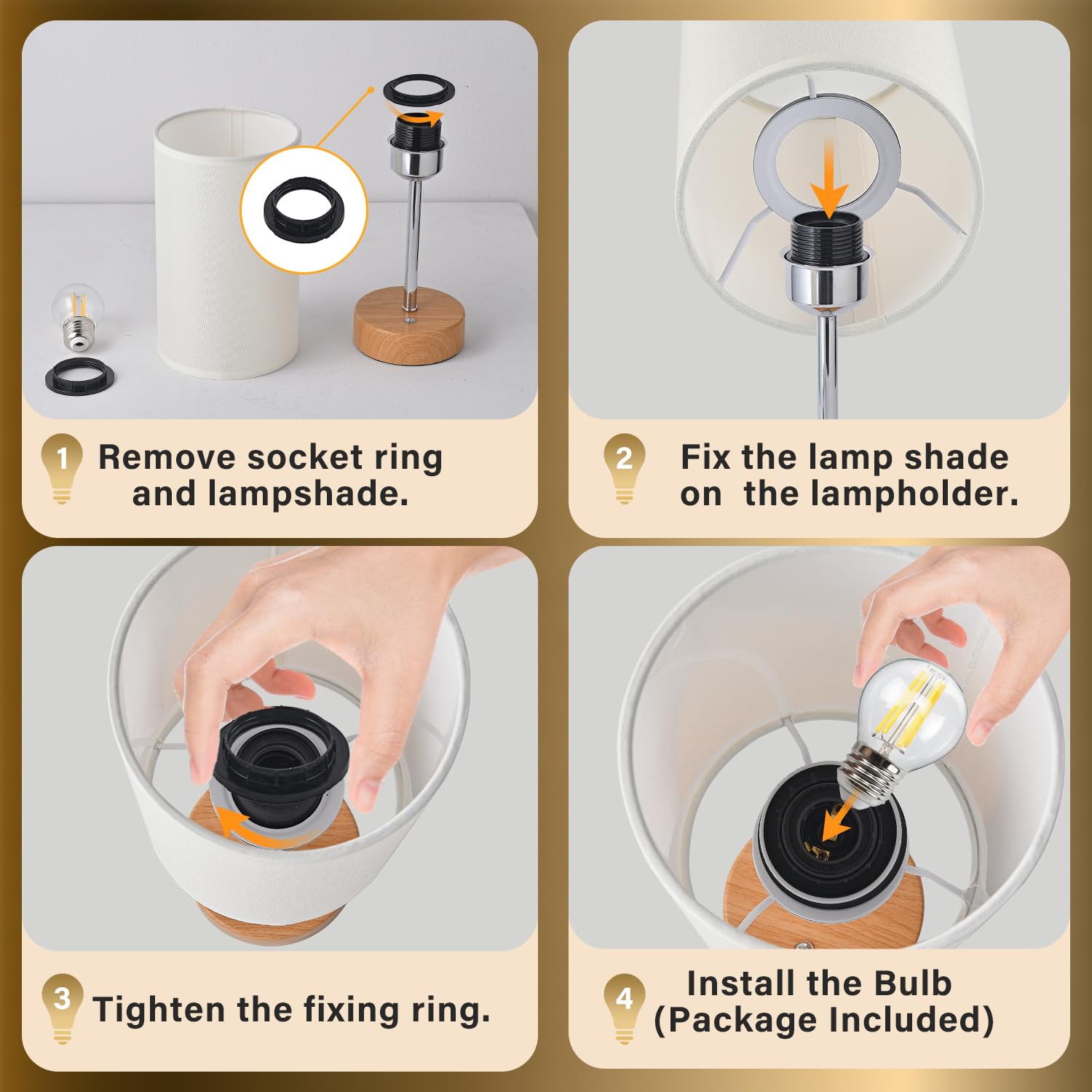 1 Remove socket ring and lampshade.

2 Fix the lamp shade on the lampholder.

3 Tighten the fixing ring.

4 Install the Bulb (Package Included)