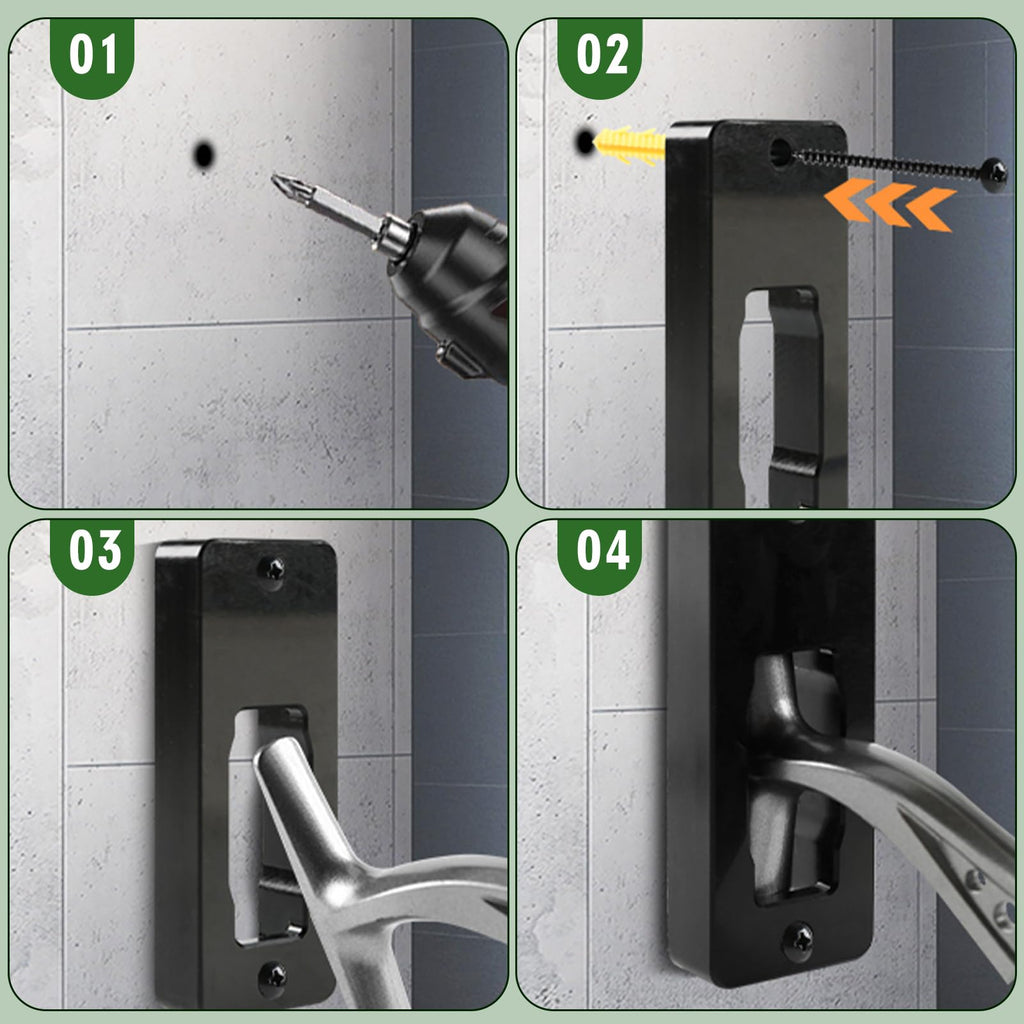 01

02

03

04