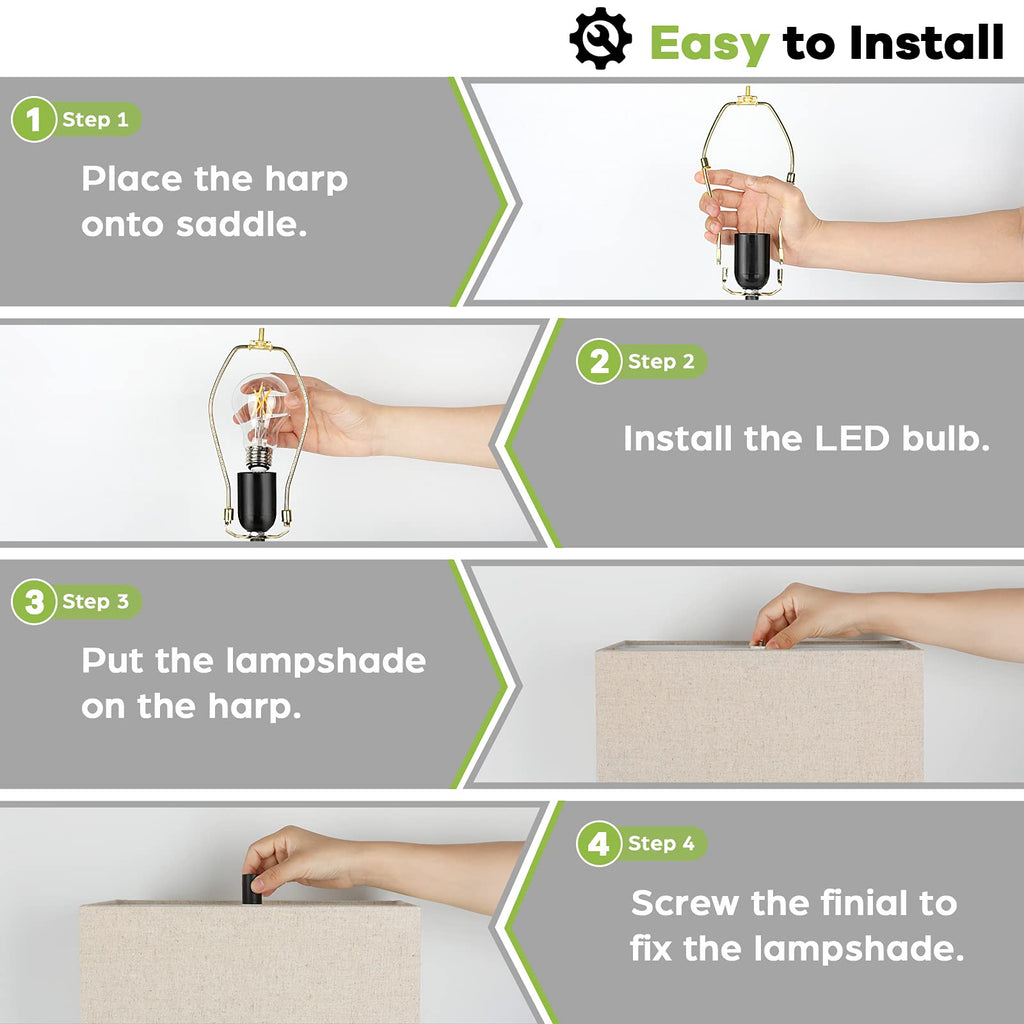 Easy to Install

1 Step 1

Place the harp onto saddle.

2 Step 2

Install the LED bulb.

3 Step 3

Put the lampshade on the harp.

4 Step 4

Screw the finial to fix the lampshade.