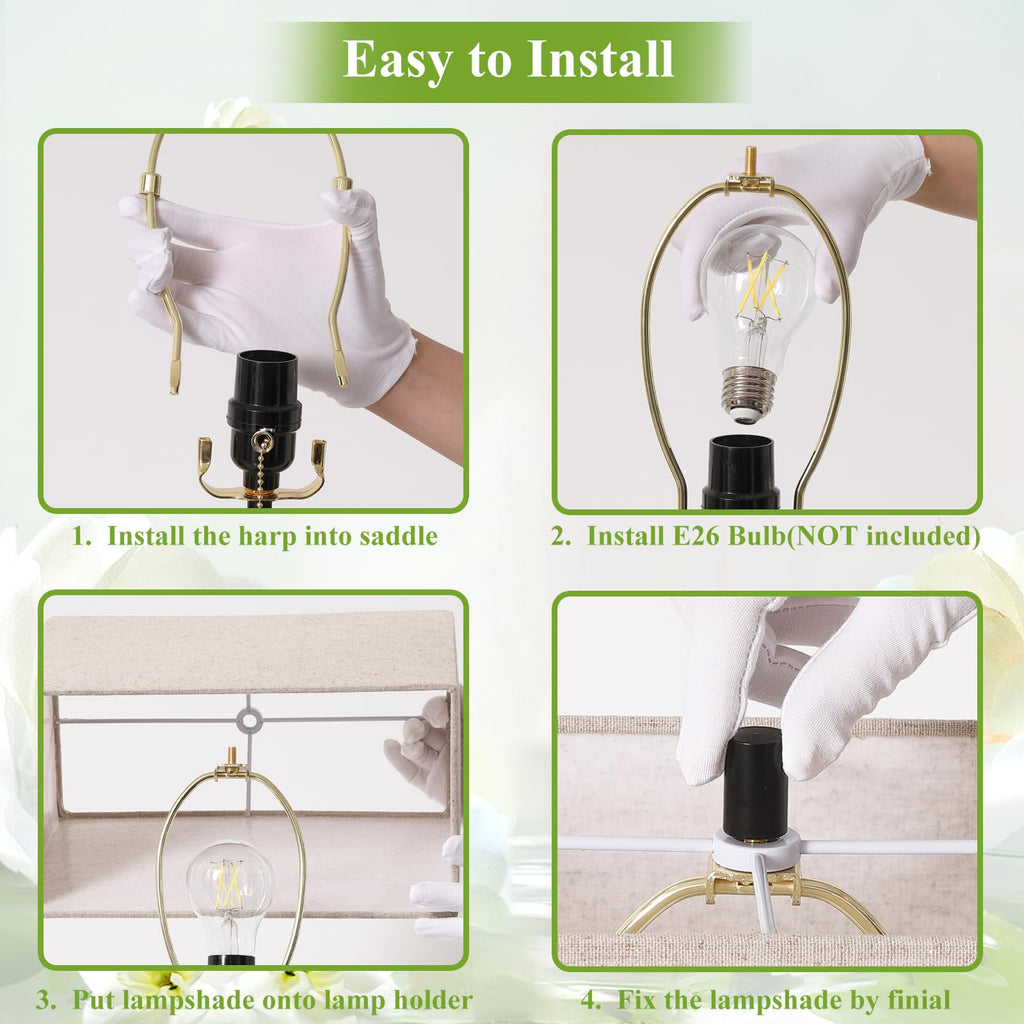 Easy to Install

1. Install the harp into saddle

2. Install E26 Bulb(NOT included)

3. Put lampshade onto lamp holder

4. Fix the lampshade by finial