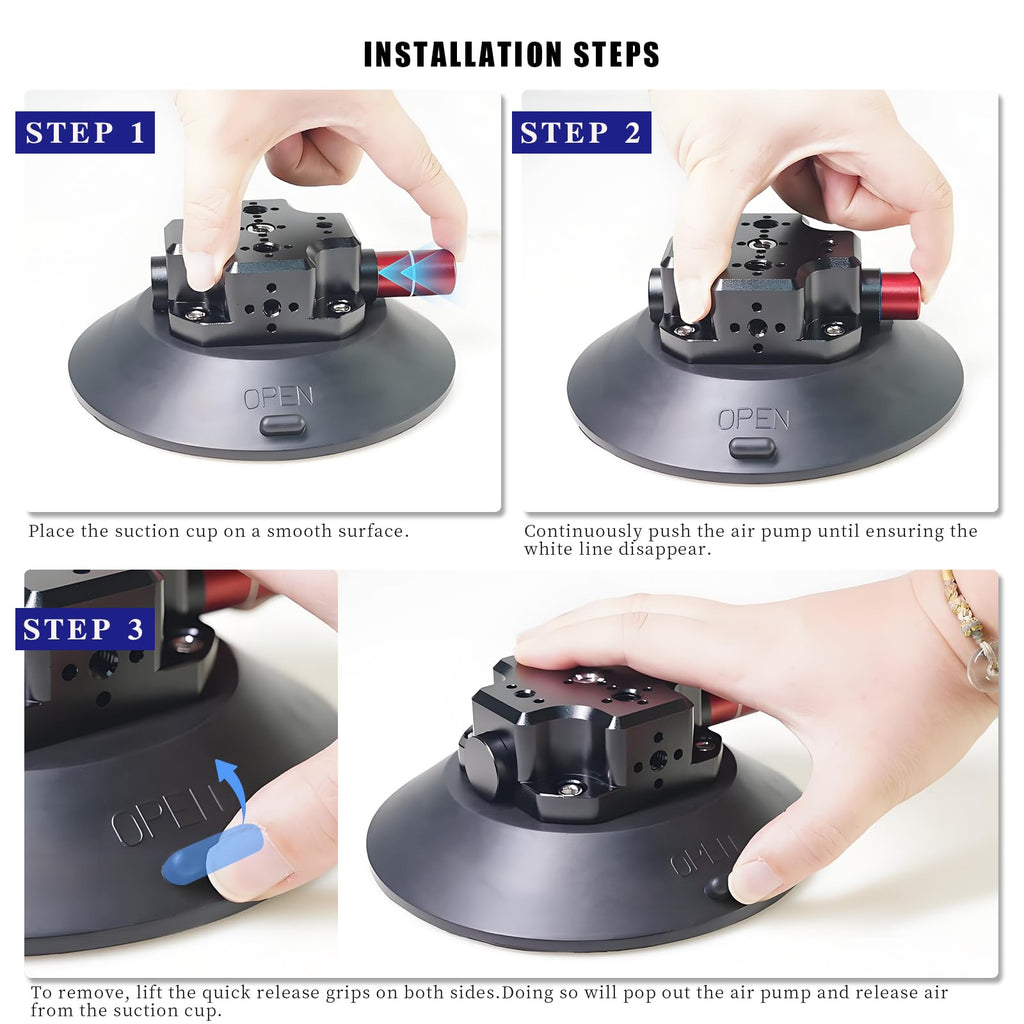 INSTALLATION STEPS

STEP 1

OPEN

Place the suction cup on a smooth surface.

STEP 2

OPEN

Continuously push the air pump until ensuring the white line disappear.

STEP 3

OPEN

OPEN

To remove, lift the quick release grips on both sides.Doing so will pop out the air pump and release air from the suction cup.