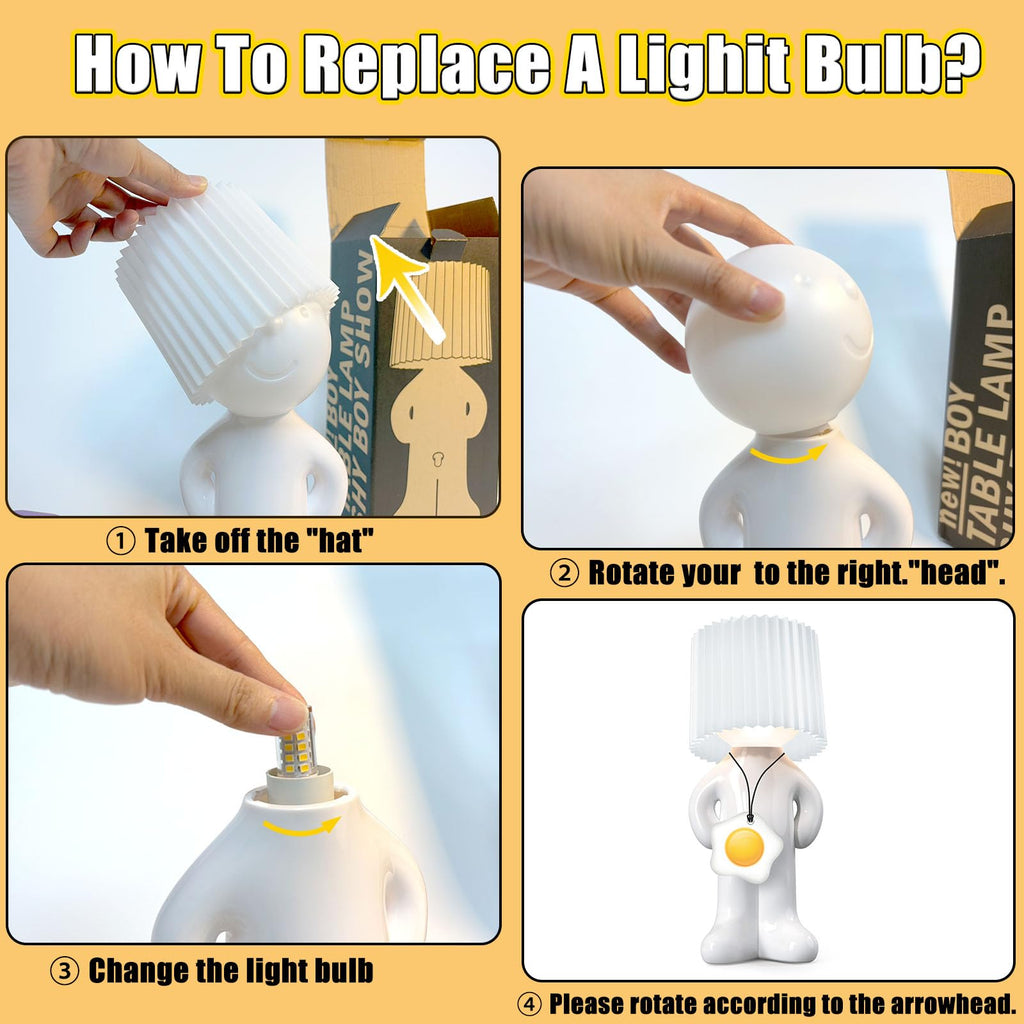 How To Replace A Light Bulb?

BOY
TABLE LAMP
SHY BOY SHOW

① Take off the "hat"

new! BOY
TABLE LAMP

② Rotate your  to the right."head".

③ Change the light bulb

④ Please rotate according to the arrowhead.