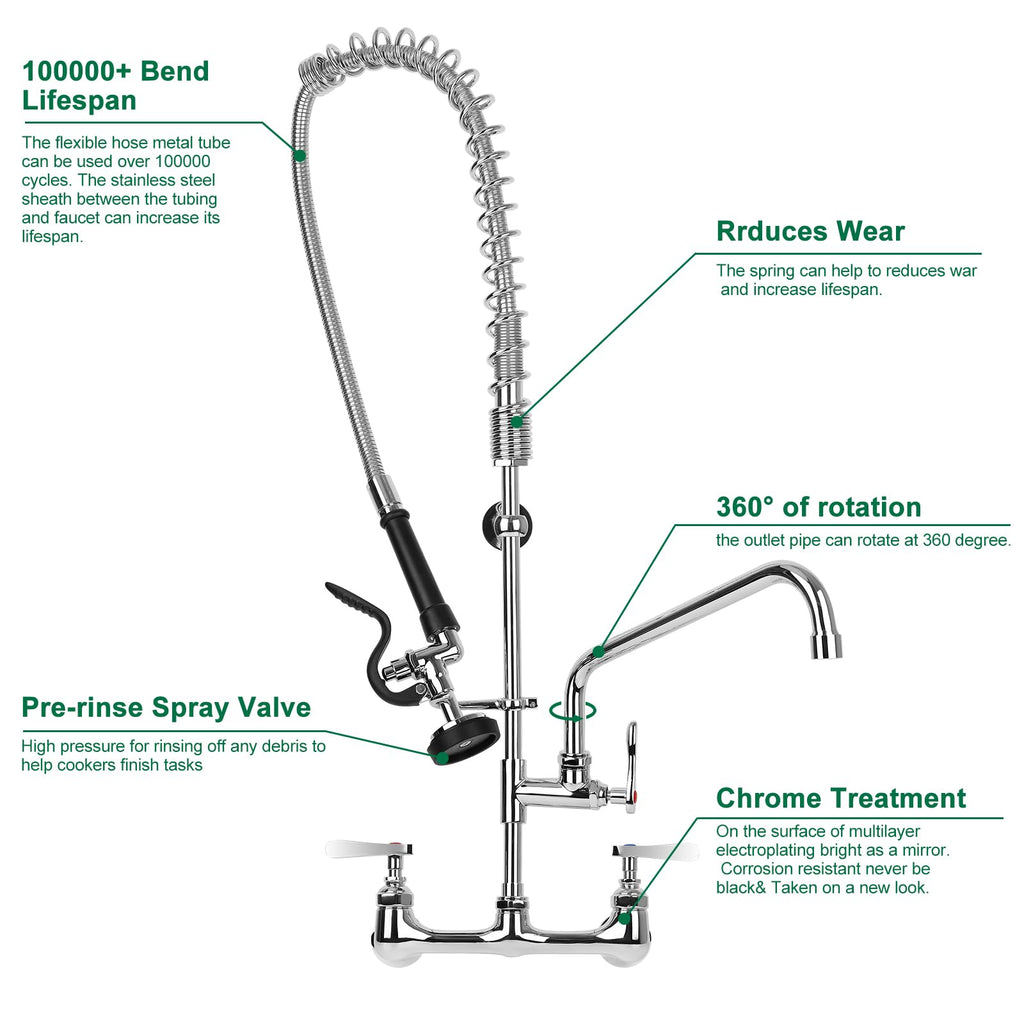 100000+ Bend Lifespan

The flexible hose metal tube can be used over 100000 cycles. The stainless steel sheath between the tubing and faucet can increase its lifespan.

Rrduces Wear

The spring can help to reduces war and increase lifespan.

360° of rotation

the outlet pipe can rotate at 360 degree.

Pre-rinse Spray Valve

High pressure for rinsing off any debris to help cookers finish tasks

Chrome Treatment

On the surface of multilayer electroplating bright as a mirror. Corrosion resistant never be black& Taken on a new look.