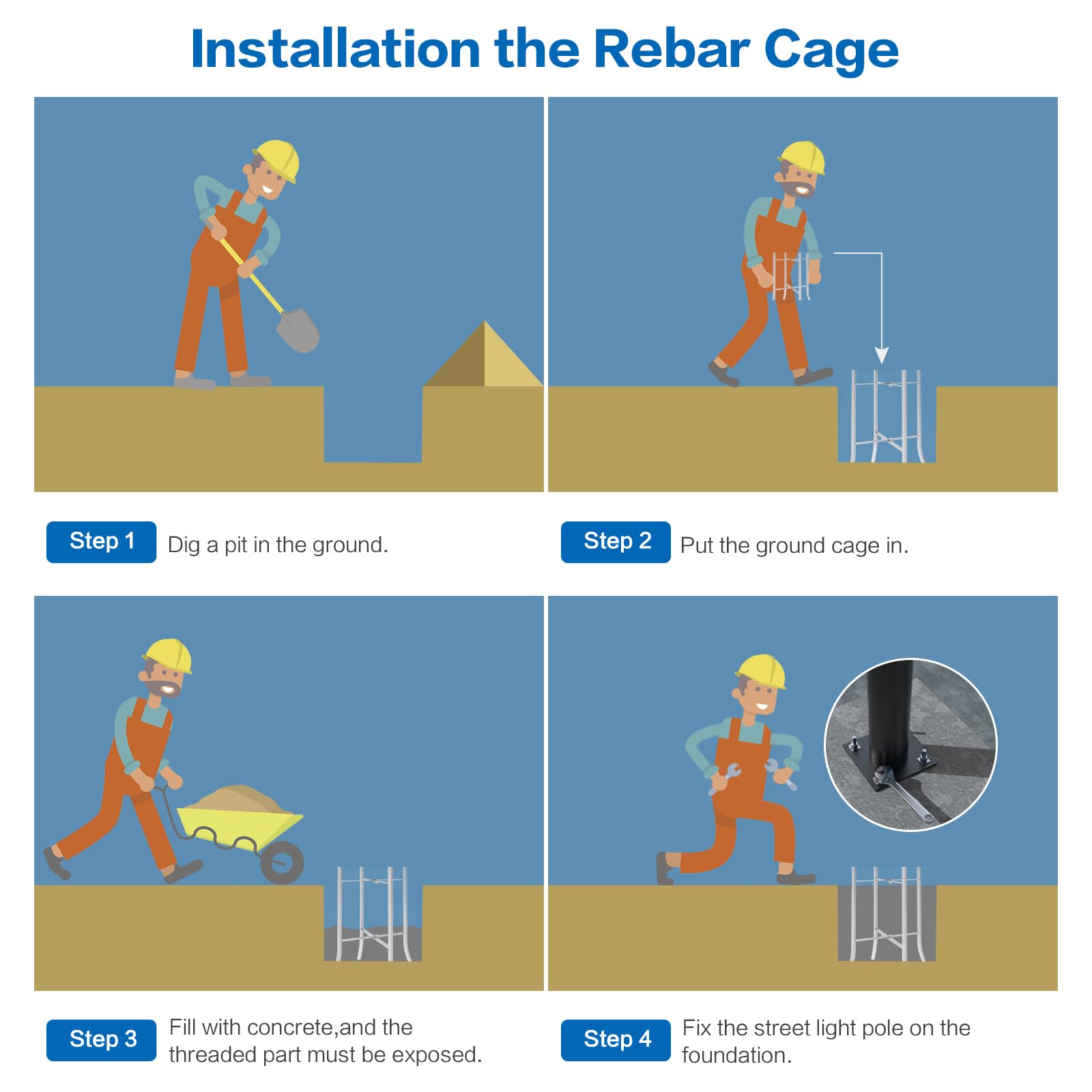 Installation the Rebar Cage

Step 1 Dig a pit in the ground.

Step 2 Put the ground cage in.

Step 3 Fill with concrete,and the threaded part must be exposed.

Step 4 Fix the street light pole on the foundation.