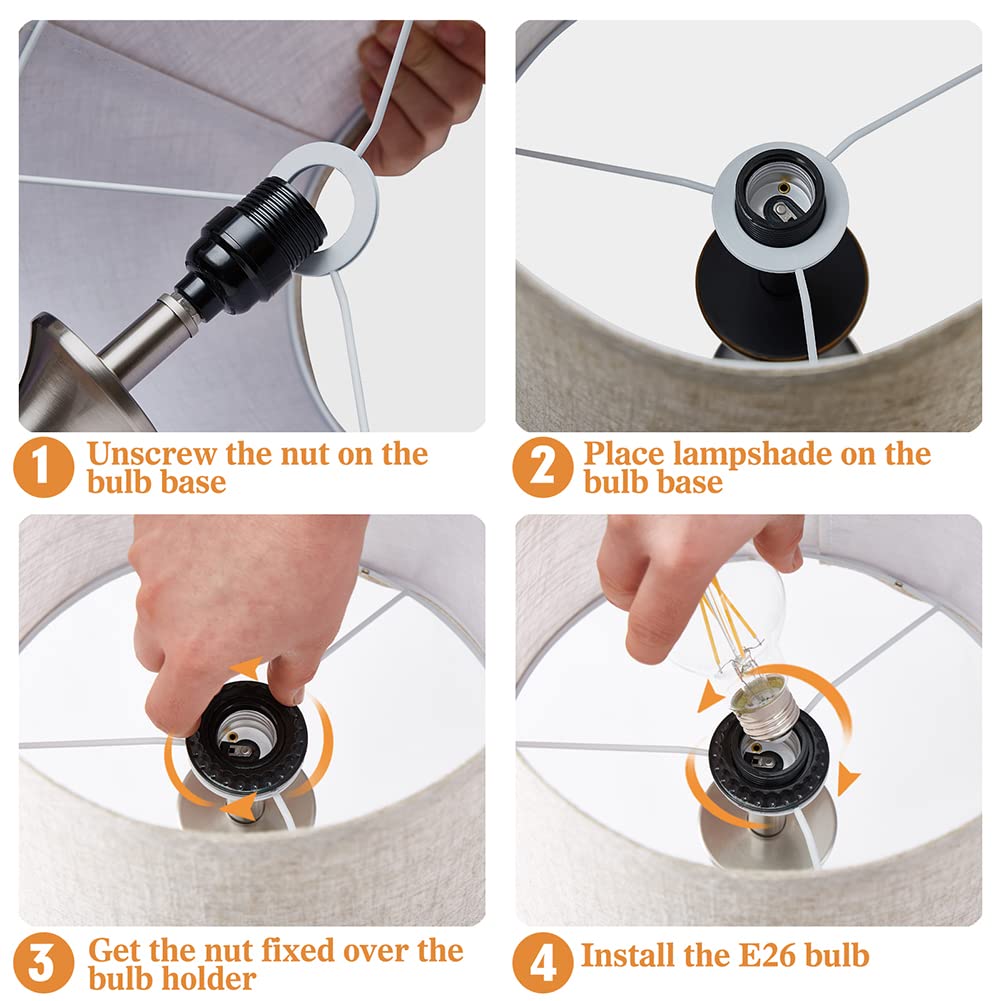 1 Unscrew the nut on the bulb base

2 Place lampshade on the bulb base

3 Get the nut fixed over the bulb holder

4 Install the E26 bulb