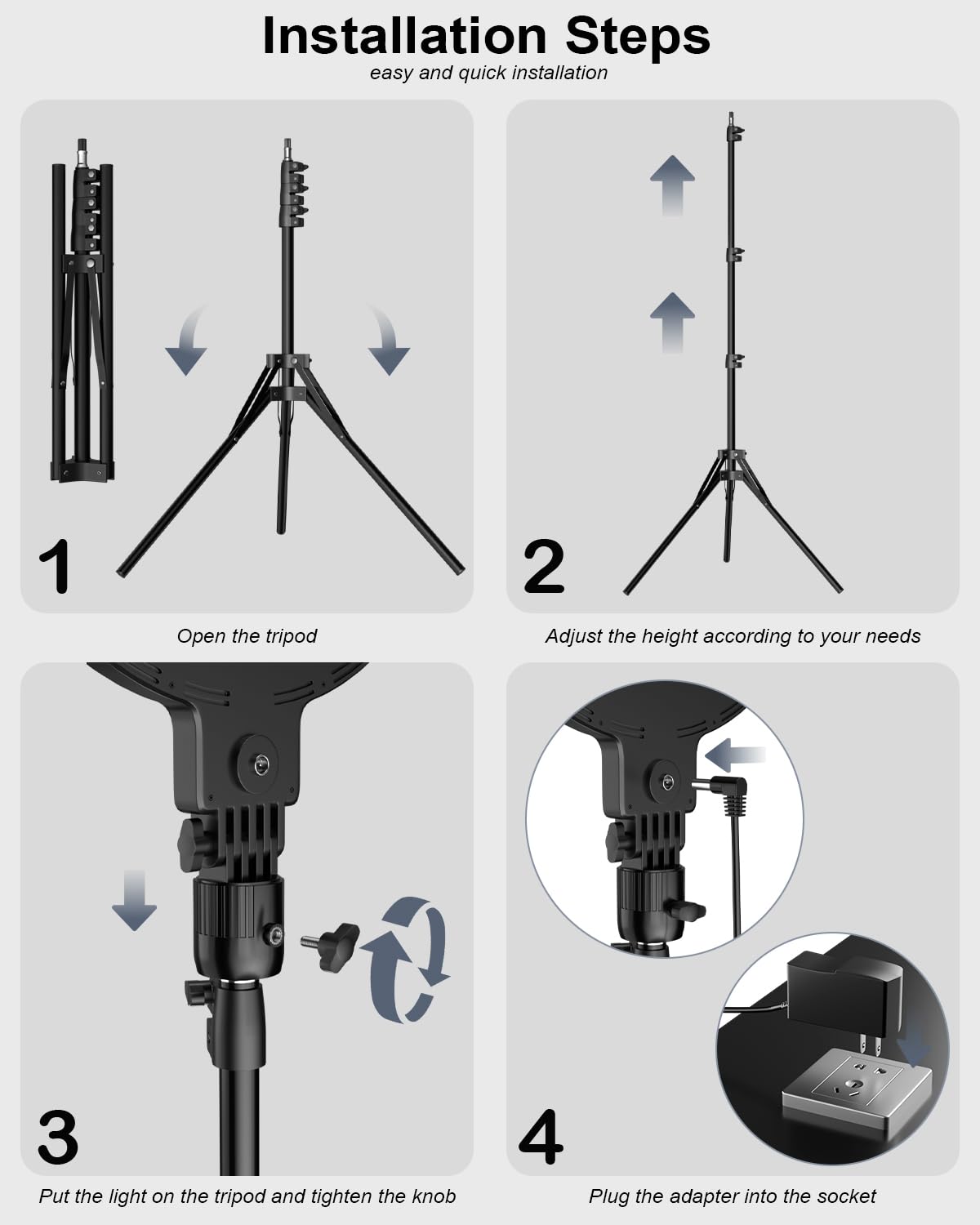 Installation Steps

easy and quick installation

1

Open the tripod

2

Adjust the height according to your needs

3

Put the light on the tripod and tighten the knob

4

Plug the adapter into the socket