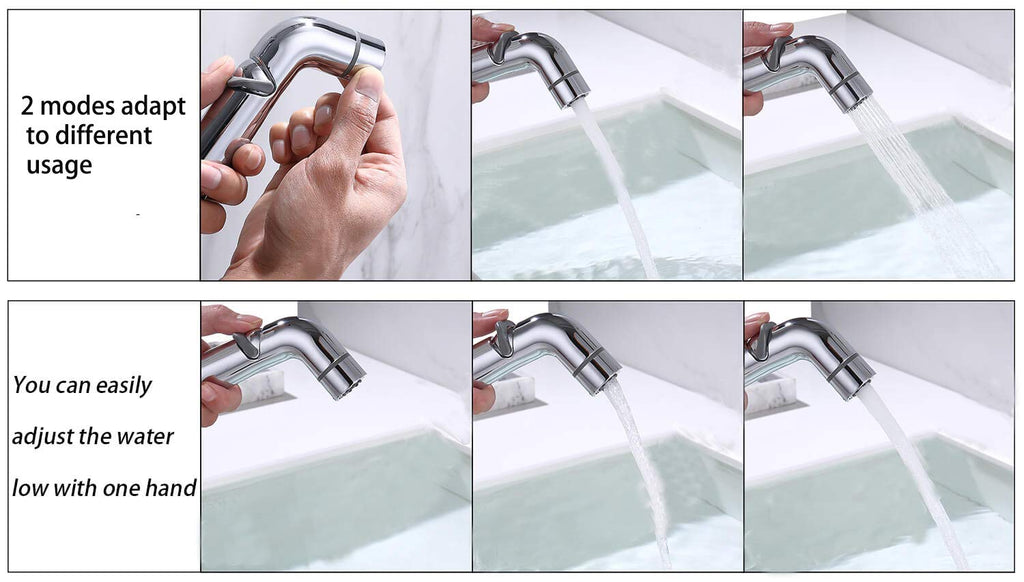 2 modes adapt to different usage

You can easily adjust the water low with one hand