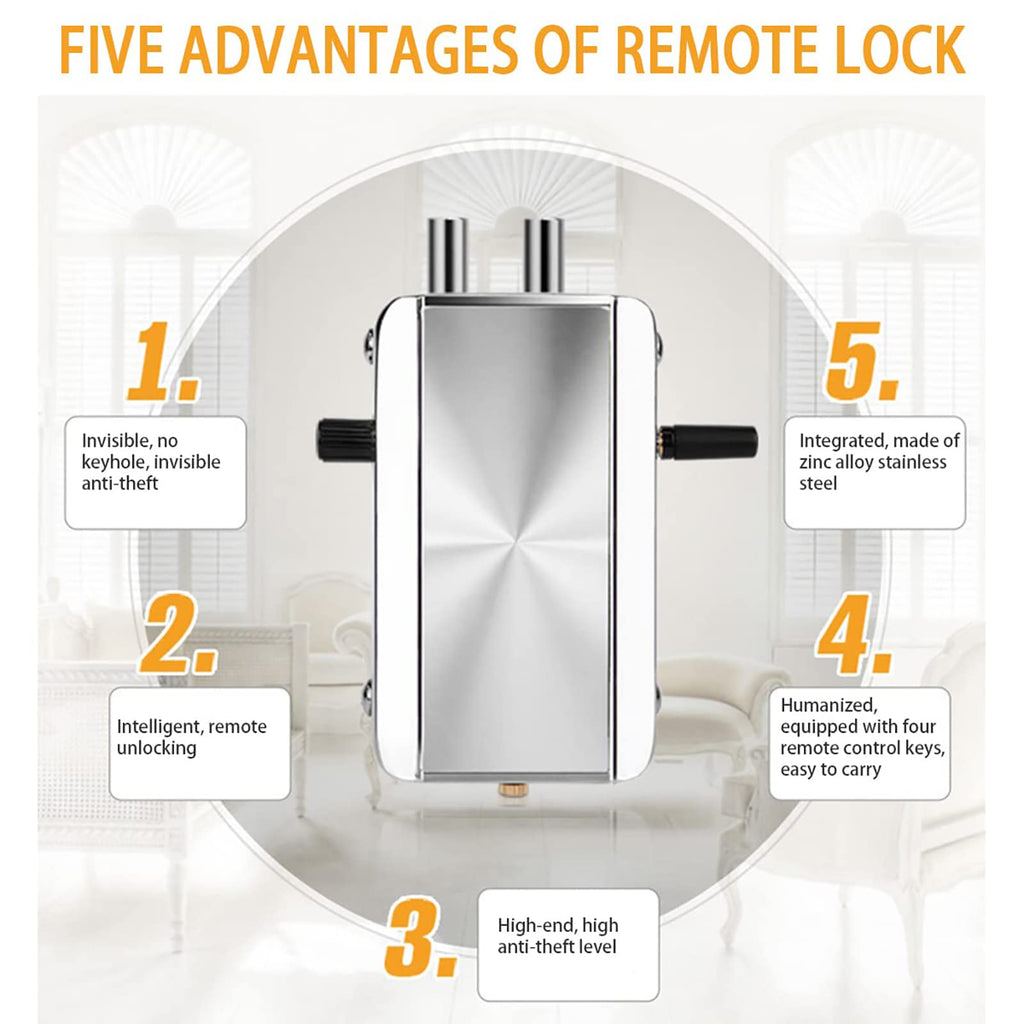 FIVE ADVANTAGES OF REMOTE LOCK

1.

Invisible, no keyhole, invisible anti-theft

2.

Intelligent, remote unlocking

3.

High-end, high anti-theft level

4.

Humanized, equipped with four remote control keys, easy to carry

5.

Integrated, made of zinc alloy stainless steel